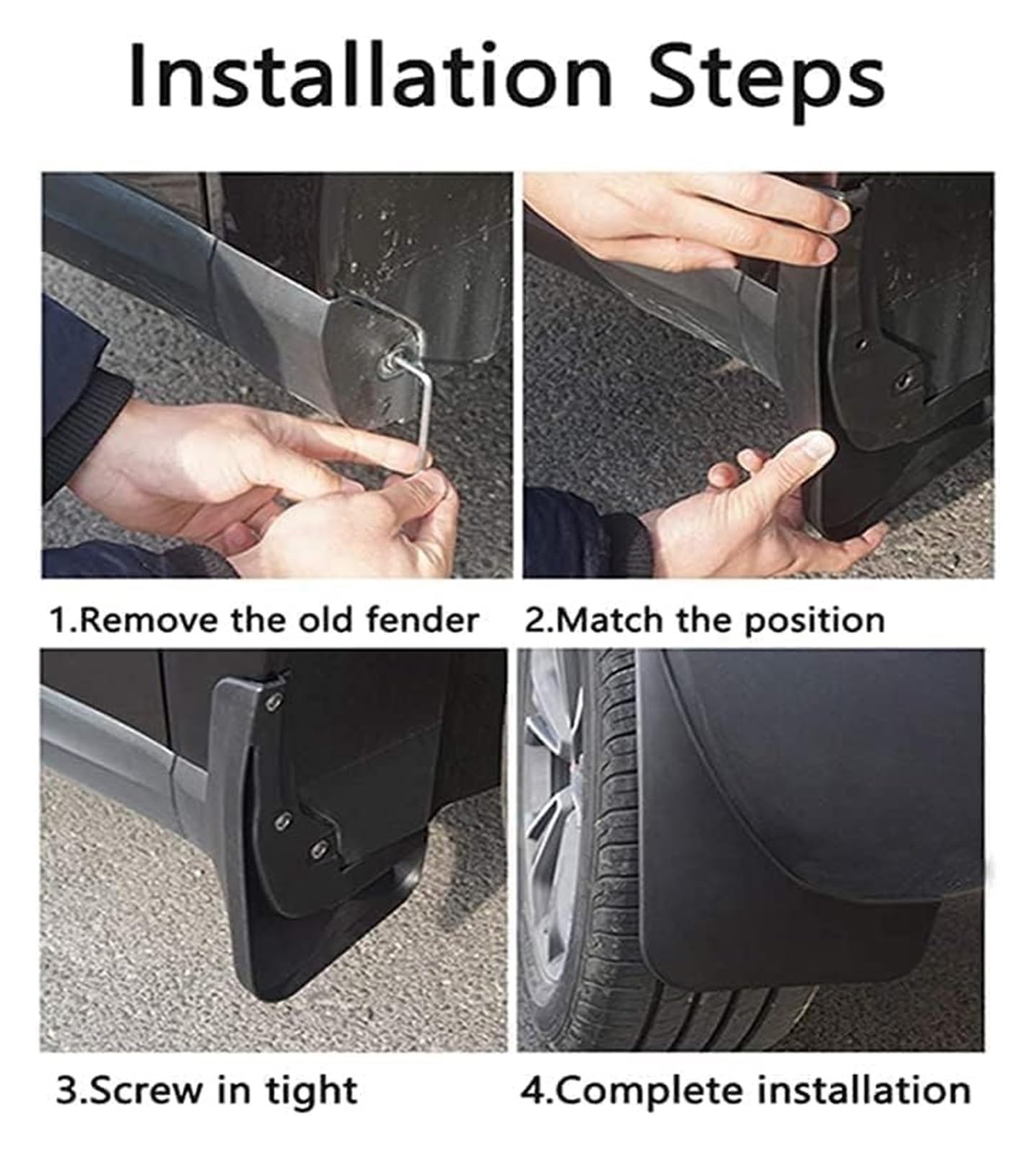 Installation Steps

1.Remove the old fender

2.Match the position

3.Screw in tight

4.Complete installation