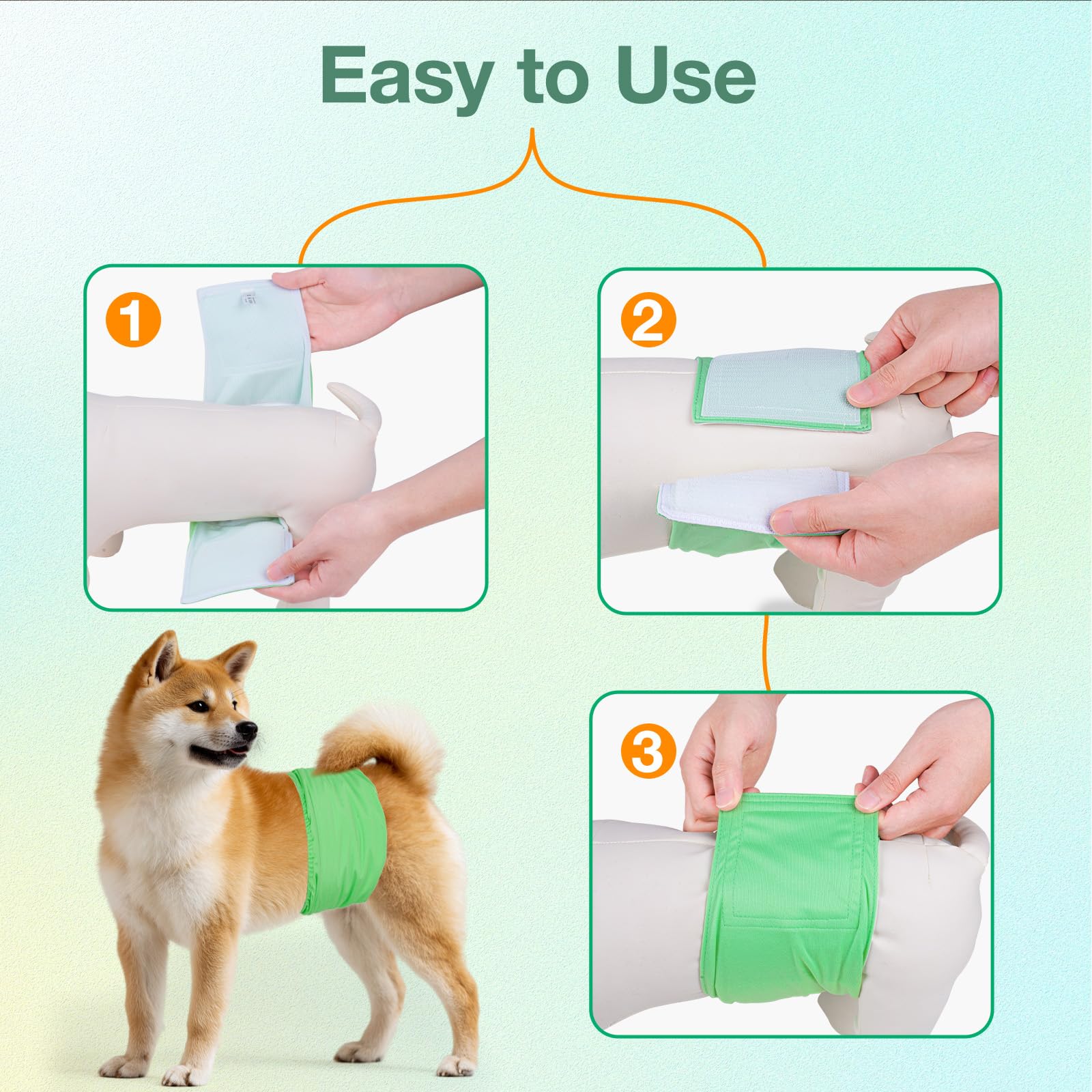 Easy to Use

1

2

3