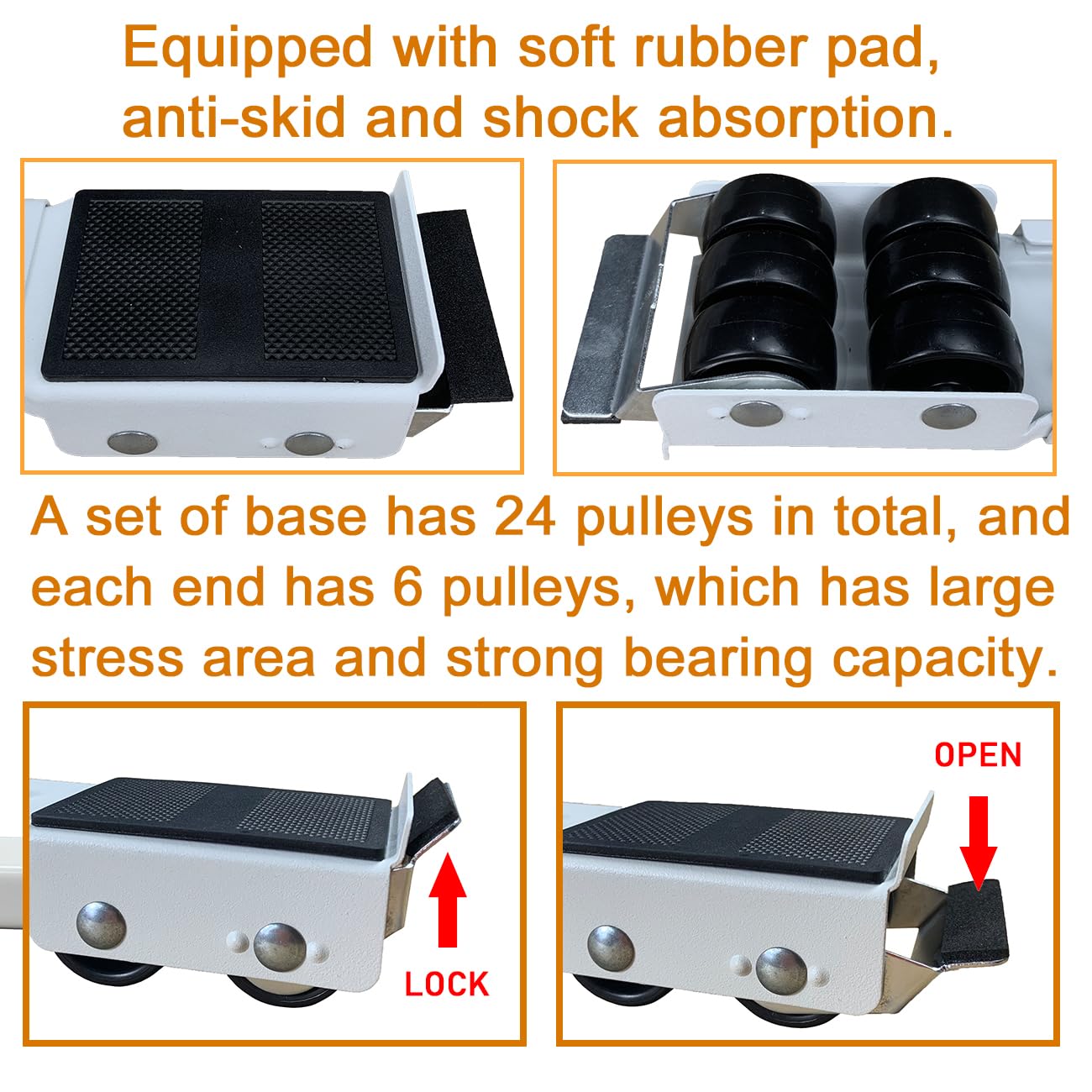 Equipped with soft rubber pad, anti-skid and shock absorption.

A set of base has 24 pulleys in total, and each end has 6 pulleys, which has large stress area and strong bearing capacity.

LOCK

OPEN