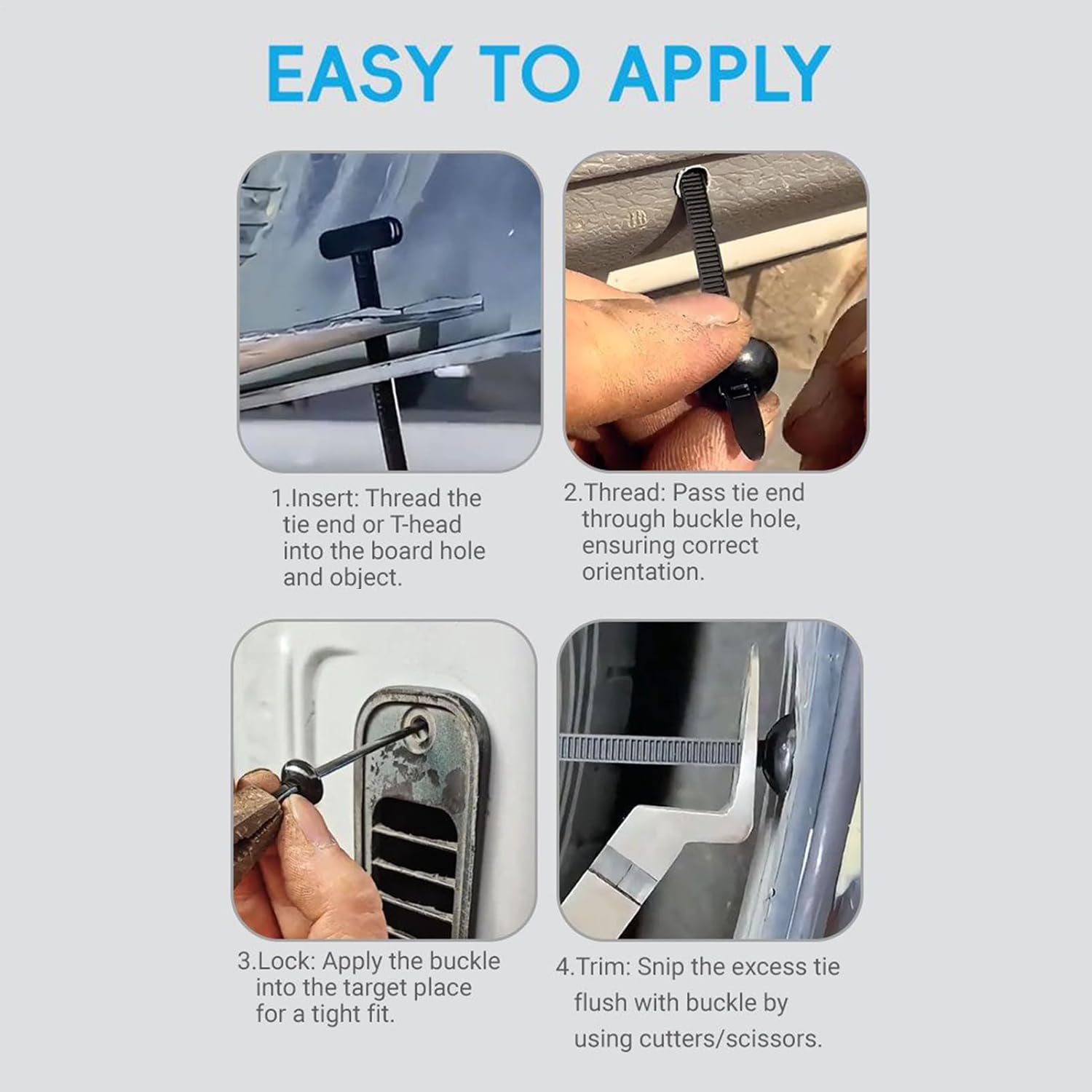 EASY TO APPLY

1.Insert: Thread the tie end or T-head into the board hole and object.

2.Thread: Pass tie end through buckle hole, ensuring correct orientation.

3.Lock: Apply the buckle into the target place for a tight fit.

4.Trim: Snip the excess tie flush with buckle by using cutters/scissors.