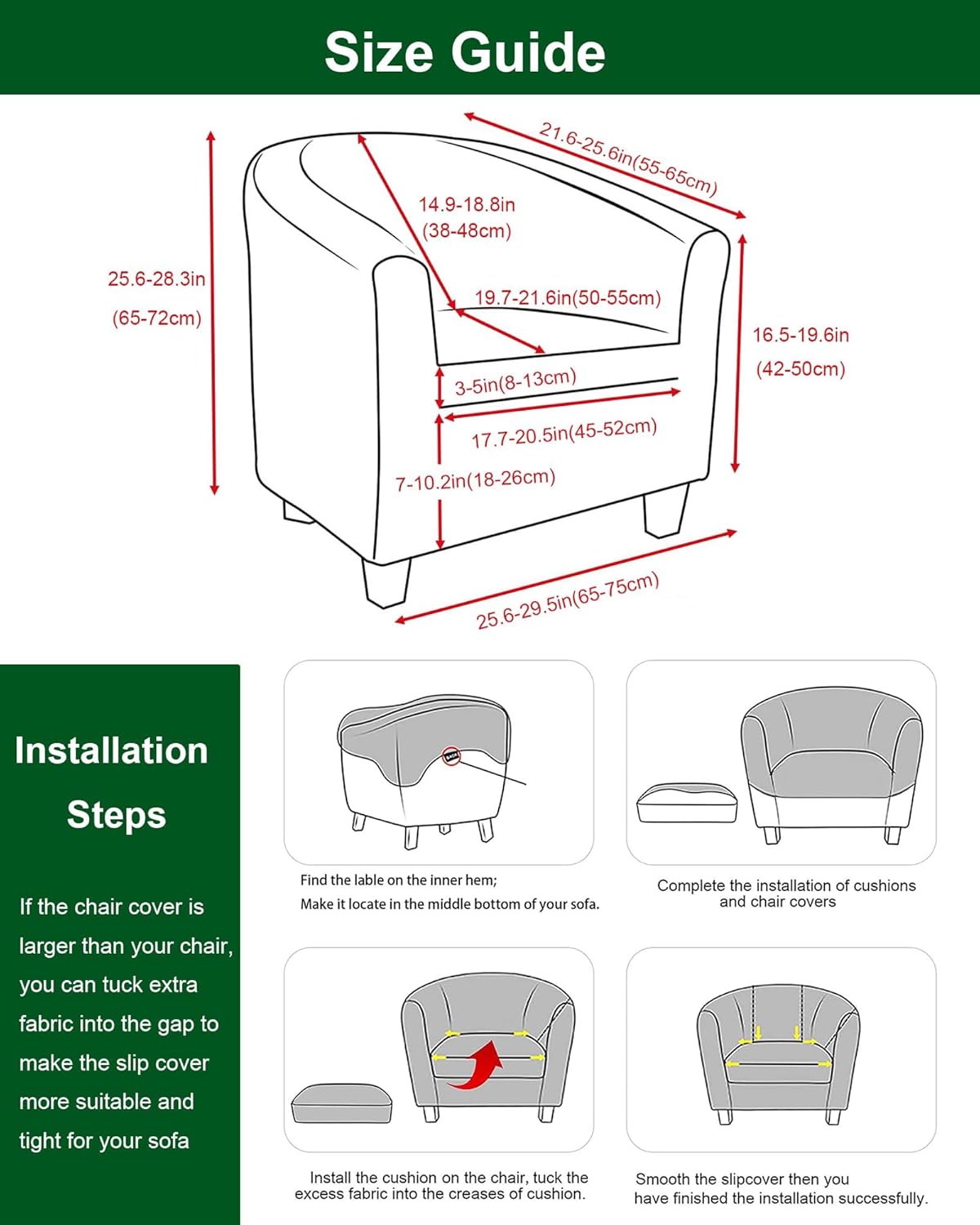 Size Guide

21.6-25.6in(55-65cm)

14.9-18.8in (38-48cm)

25.6-28.3in (65-72cm)

19.7-21.6in(50-55cm)

16.5-19.6in (42-50cm)

3-5in(8-13cm)

17.7-20.5in(45-52cm)

7-10.2in(18-26cm)

25.6-29.5in(65-75cm)

Installation Steps

If the chair cover is larger than your chair, you can tuck extra fabric into the gap to make the slip cover more suitable and tight for your sofa

BACK

Find the lable on the inner hem;
Make it locate in the middle bottom of your sofa.

Complete the installation of cushions and chair covers

Install the cushion on the chair, tuck the excess fabric into the creases of cushion.

Smooth the slipcover then you have finished the installation successfully.