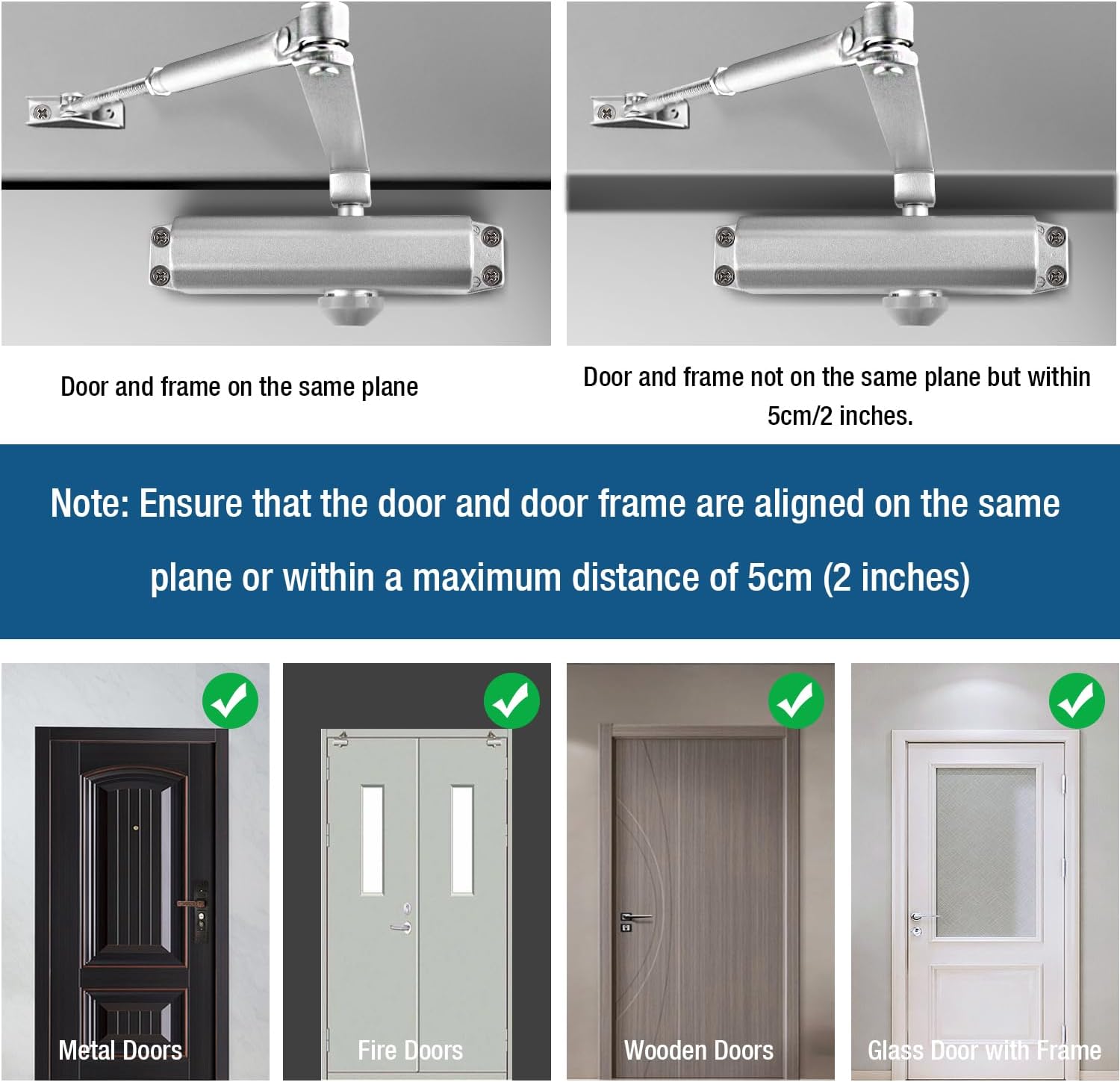 Door and frame on the same plane

Door and frame not on the same plane but within 5cm/2 inches.

Note: Ensure that the door and door frame are aligned on the same plane or within a maximum distance of 5cm (2 inches)

Metal Doors

Fire Doors

Wooden Doors

Glass Door with Frame