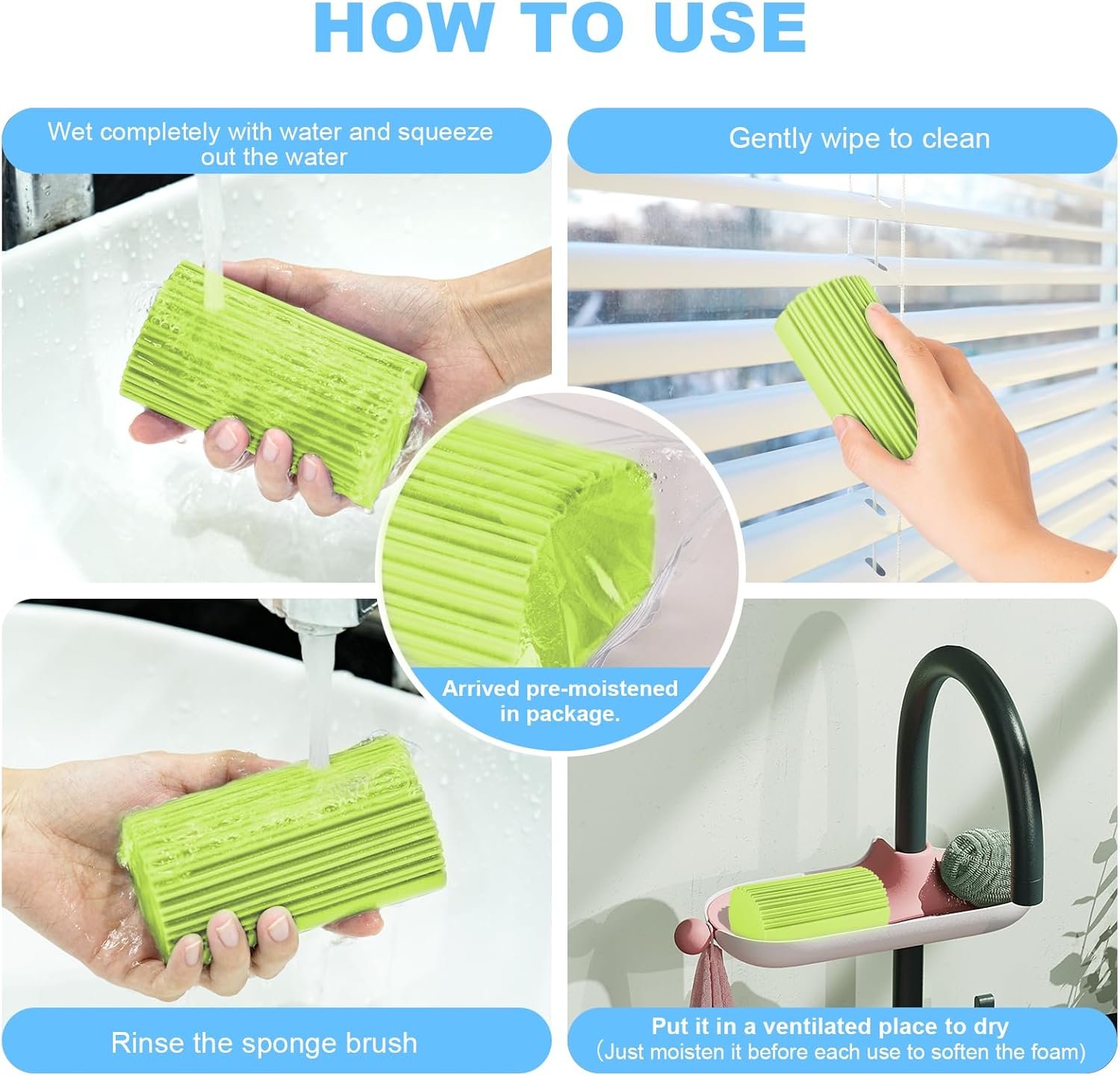 HOW TO USE

Wet completely with water and squeeze out the water

Gently wipe to clean

Arrived pre-moistened in package.

Rinse the sponge brush

Put it in a ventilated place to dry
(Just moisten it before each use to soften the foam)