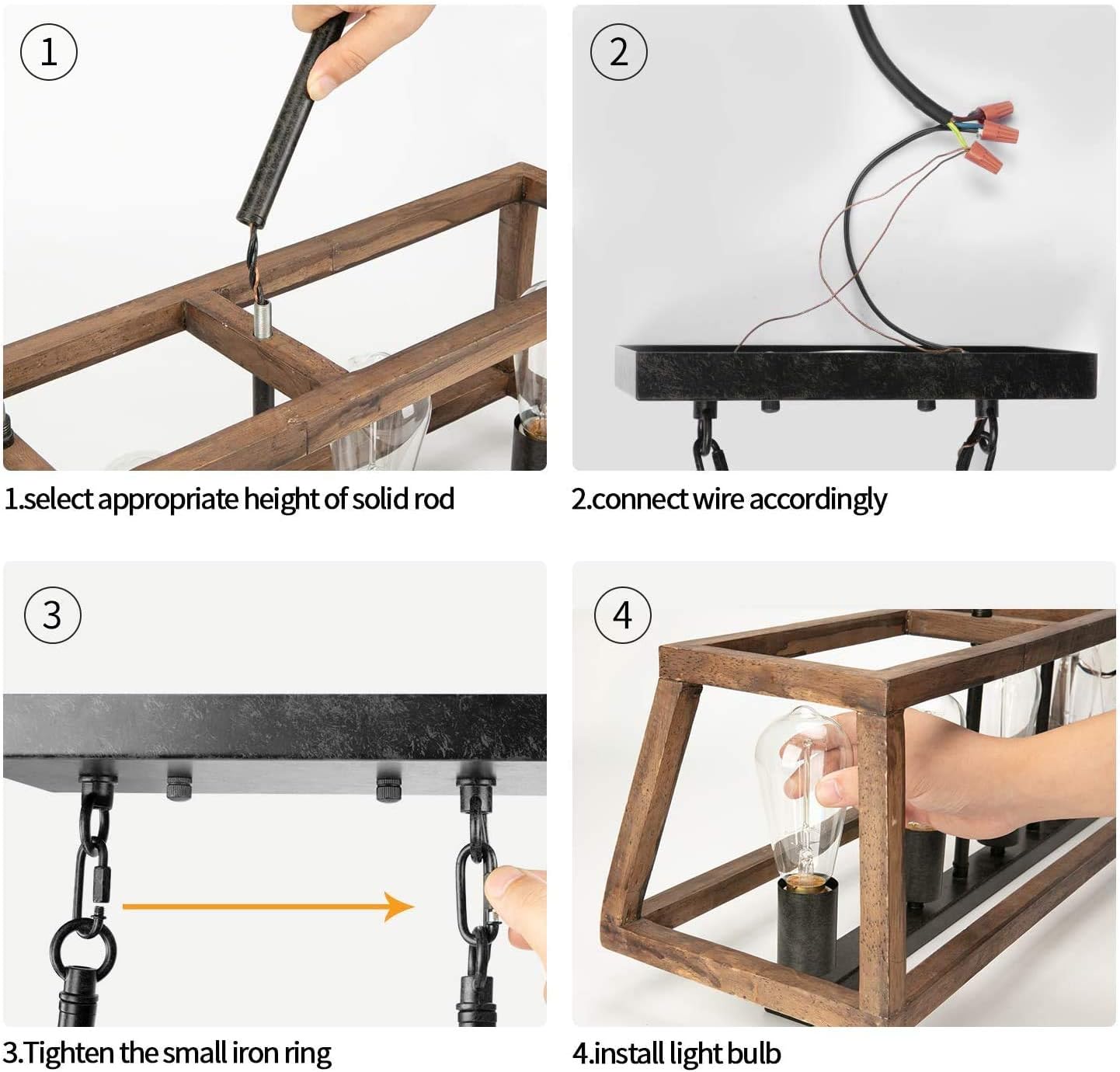 1

1.select appropriate height of solid rod

2

2.connect wire accordingly

3

3.Tighten the small iron ring

4

4.install light bulb