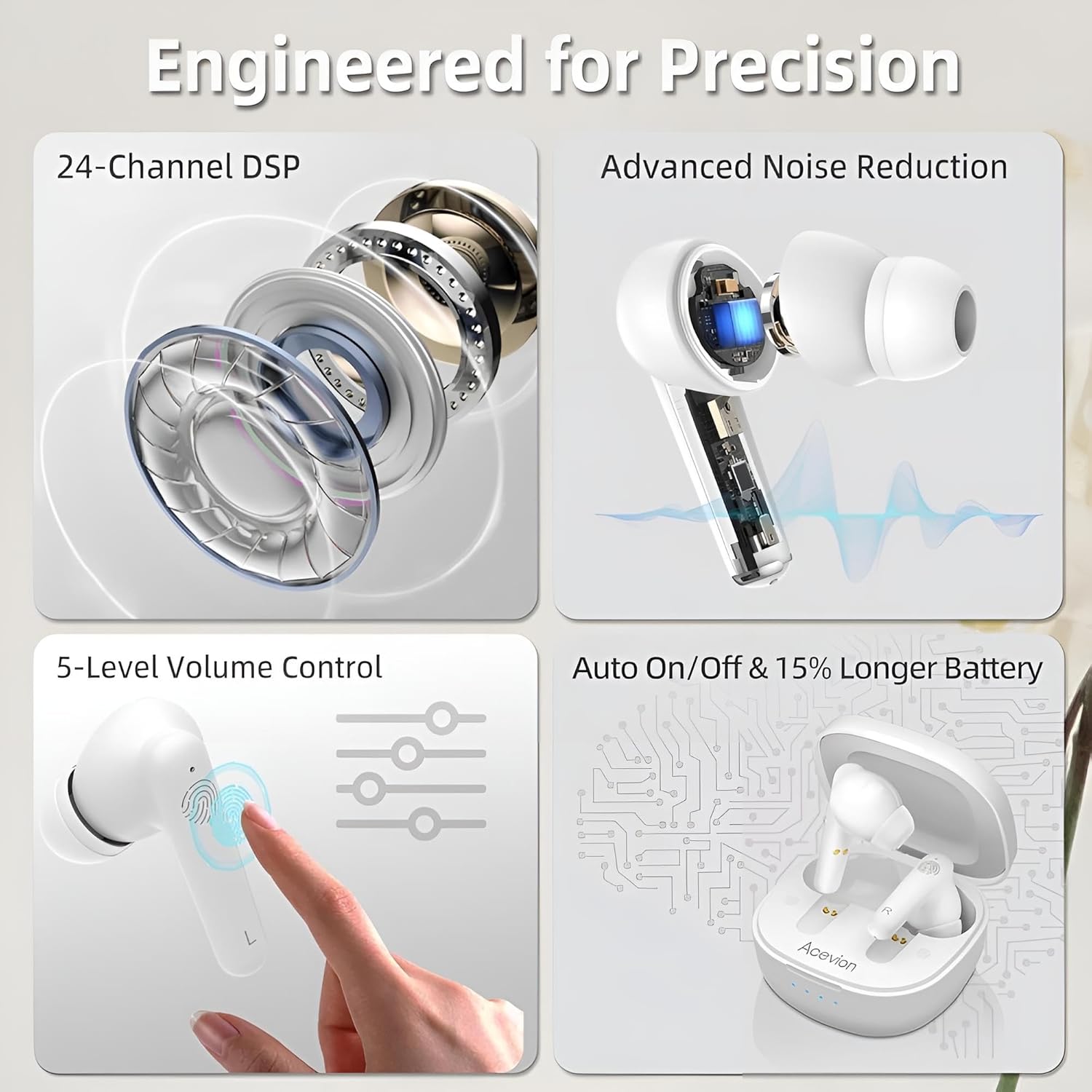 Engineered for Precision

24-Channel DSP

Advanced Noise Reduction

5-Level Volume Control

L

Auto On/Off & 15% Longer Battery

R

Acevion