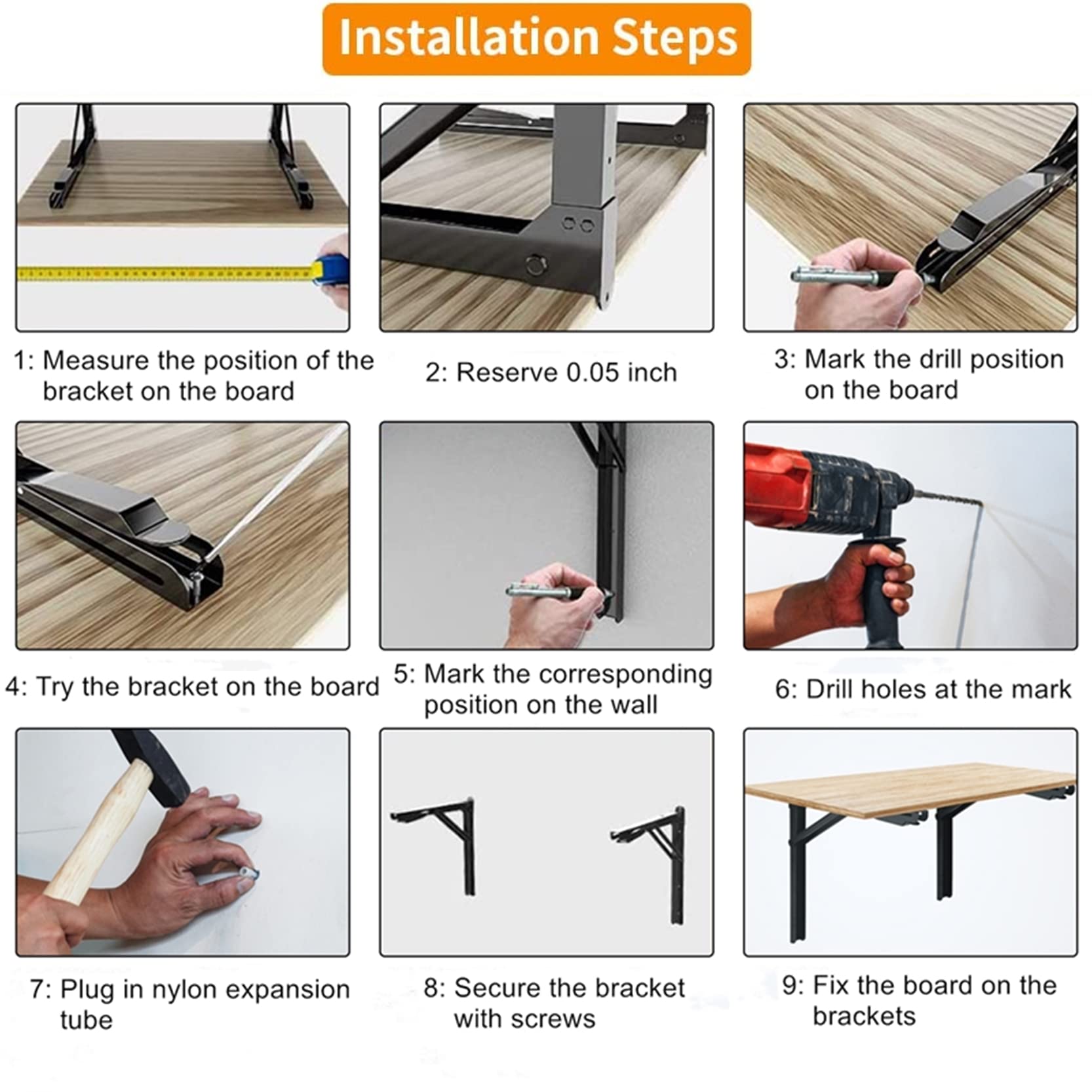 Installation Steps

1: Measure the position of the bracket on the board

2: Reserve 0.05 inch

3: Mark the drill position on the board

4: Try the bracket on the board

5: Mark the corresponding position on the wall

6: Drill holes at the mark

7: Plug in nylon expansion tube

8: Secure the bracket with screws

9: Fix the board on the brackets