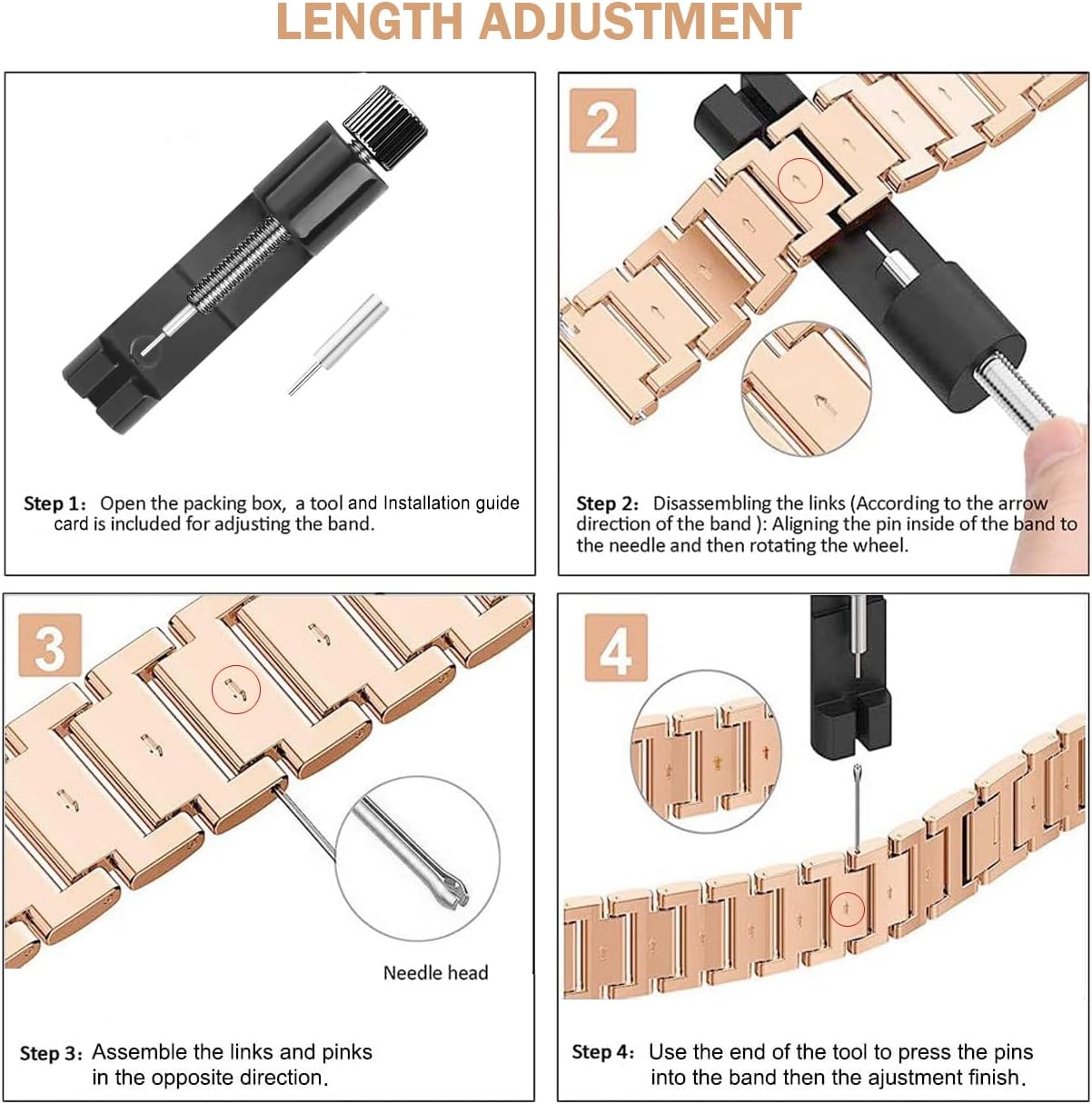 LENGTH ADJUSTMENT

Step 1: Open the packing box, a tool and Installation guide card is included for adjusting the band.

2

Step 2: Disassembling the links (According to the arrow direction of the band ): Aligning the pin inside of the band to the needle and then rotating the wheel.

3

Needle head

Step 3: Assemble the links and pinks in the opposite direction.

4

Step 4: Use the end of the tool to press the pins into the band then the ajustment finish.