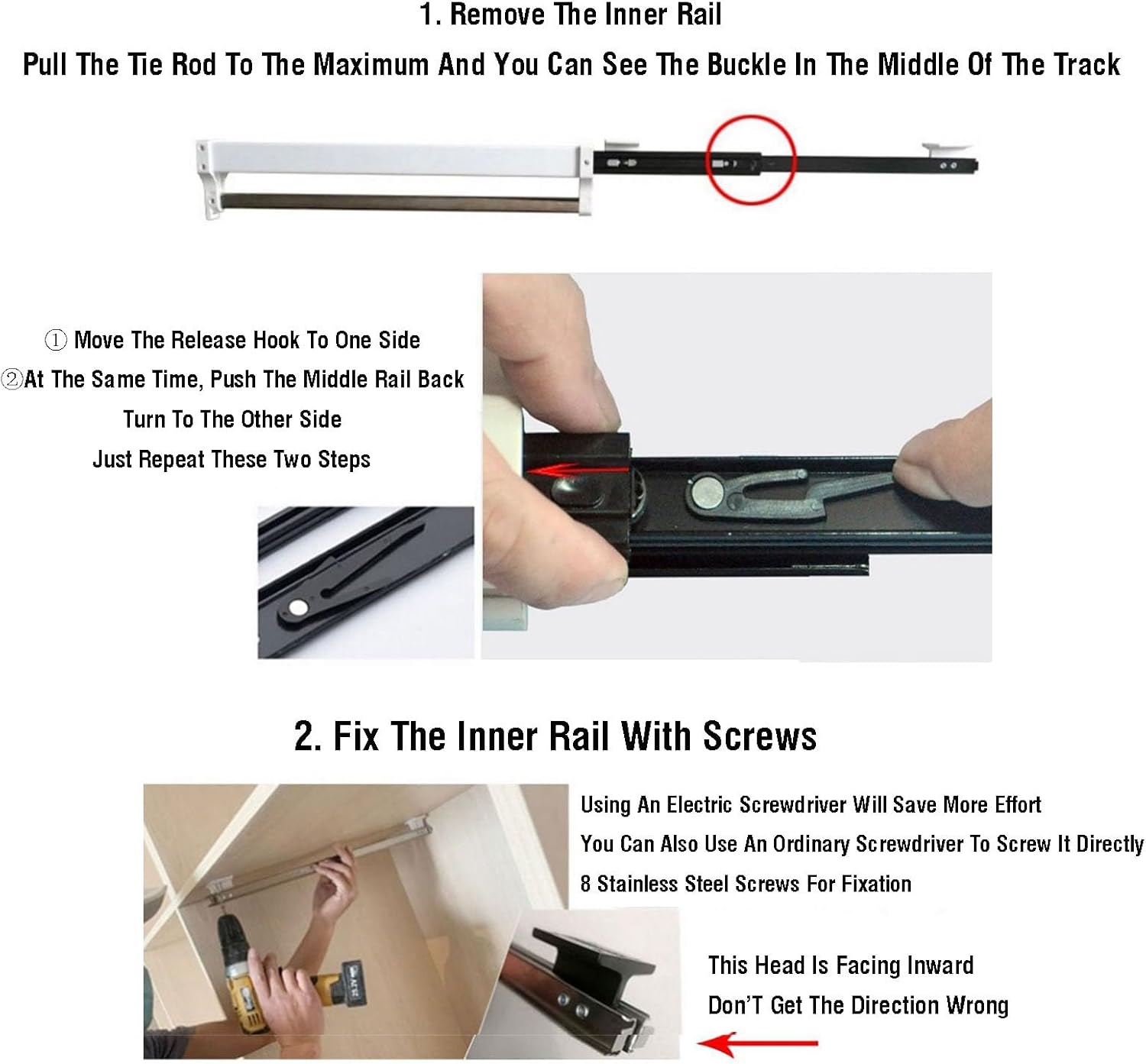 1. Remove The Inner Rail

Pull The Tie Rod To The Maximum And You Can See The Buckle In The Middle Of The Track

① Move The Release Hook To One Side
②At The Same Time, Push The Middle Rail Back
Turn To The Other Side
Just Repeat These Two Steps

2. Fix The Inner Rail With Screws

Using An Electric Screwdriver Will Save More Effort
You Can Also Use An Ordinary Screwdriver To Screw It Directly
8 Stainless Steel Screws For Fixation

This Head Is Facing Inward
Don'T Get The Direction Wrong