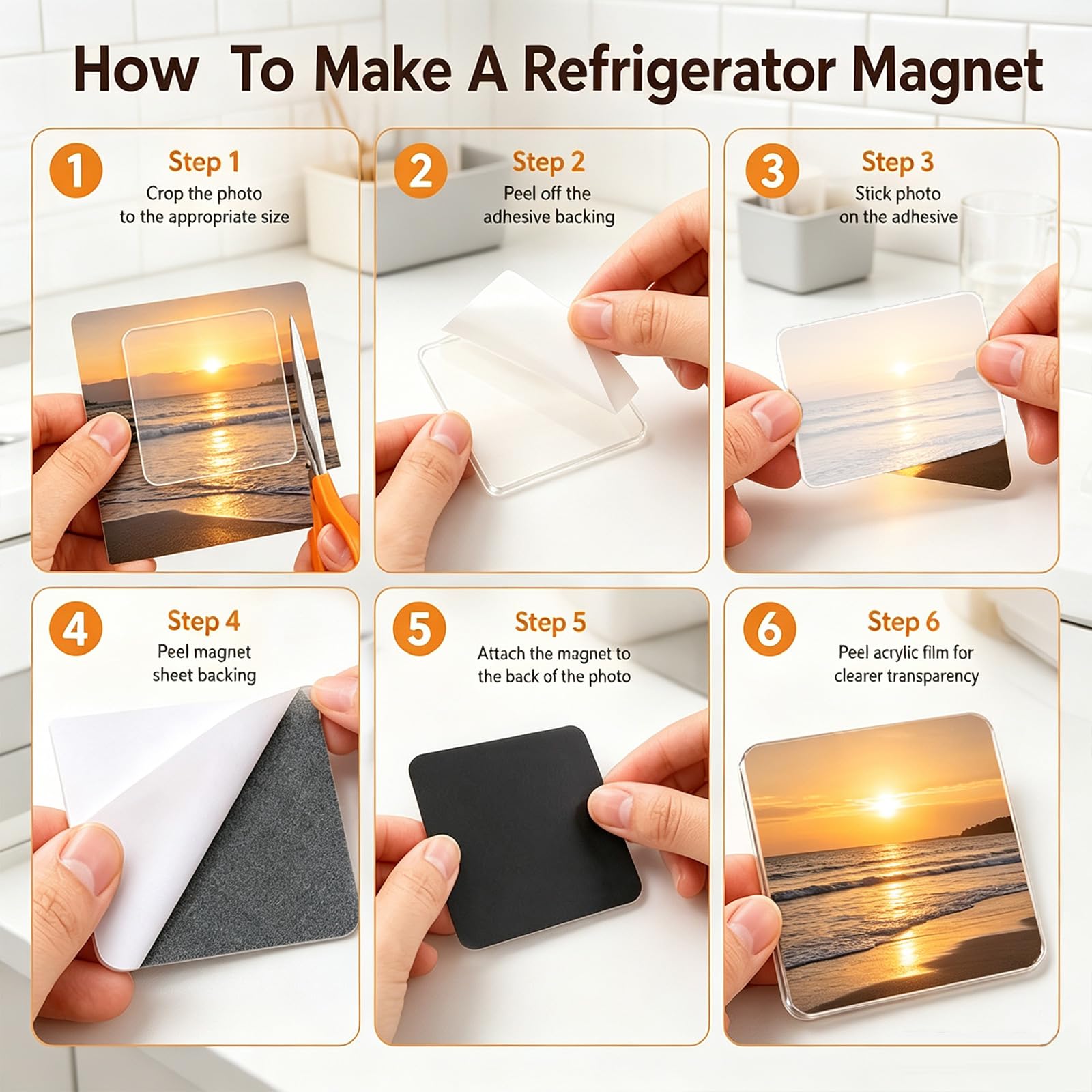 How To Make A Refrigerator Magnet

1
Step 1
Crop the photo to the appropriate size

2
Step 2
Peel off the adhesive backing

3
Step 3
Stick photo on the adhesive

4
Step 4
Peel magnet sheet backing

5
Step 5
Attach the magnet to the back of the photo

6
Step 6
Peel acrylic film for clearer transparency