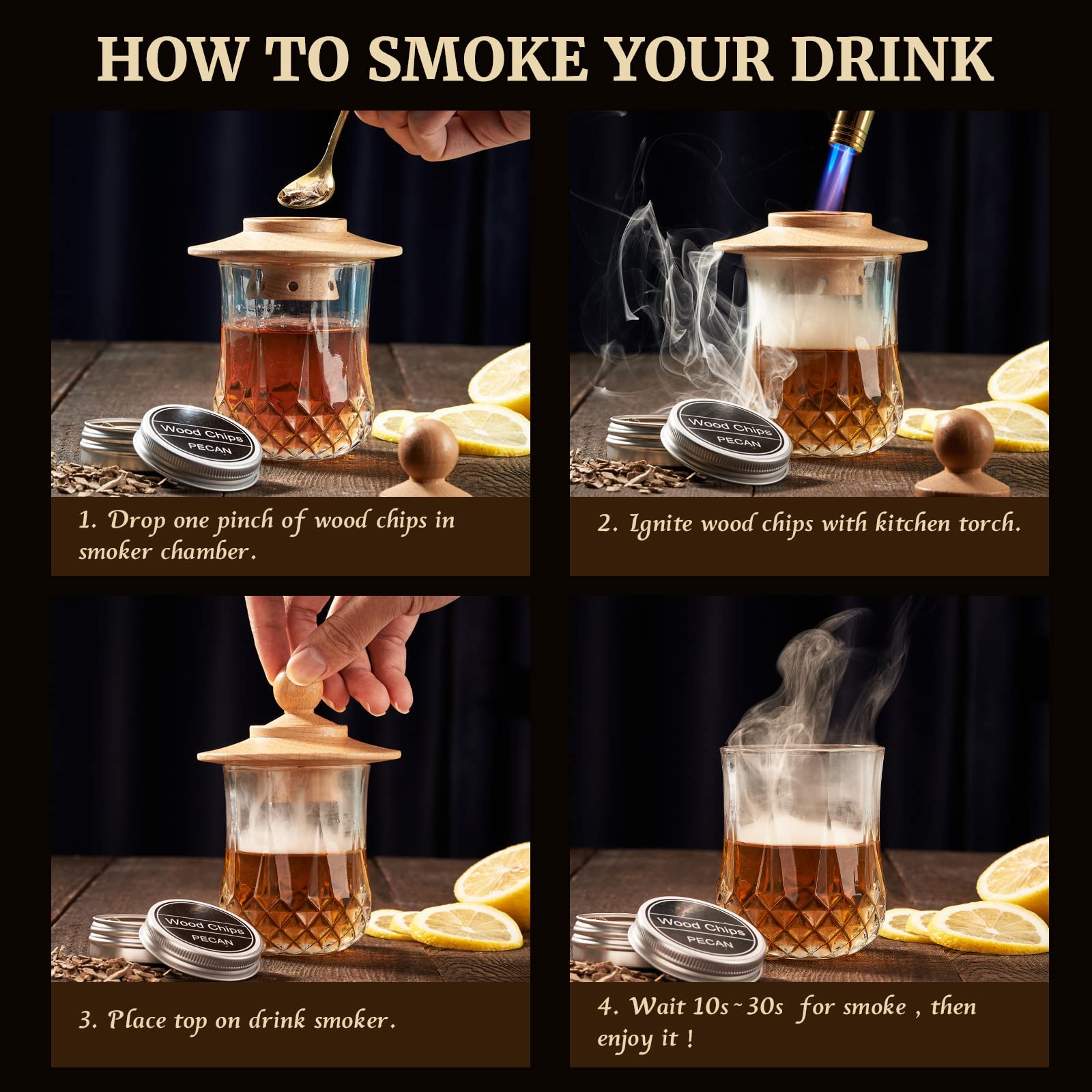 HOW TO SMOKE YOUR DRINK

Wood Chips
PECAN

1. Drop one pinch of wood chips in smoker chamber.

Wood Chips
PECAN

2. Ignite wood chips with kitchen torch.

Wood Chips
PECAN

3. Place top on drink smoker.

Wood Chips
PECAN

4. Wait 10s~30s for smoke , then enjoy it !