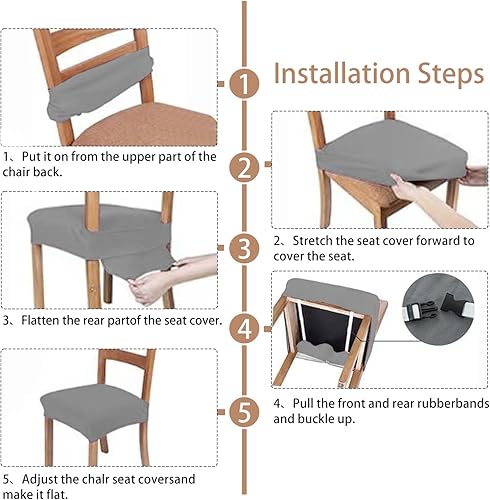 Installation Steps

1

1、Put it on from the upper part of the chair back.

2

2、Stretch the seat cover forward to cover the seat.

3

3、Flatten the rear partof the seat cover.

4

4、Pull the front and rear rubberbands and buckle up.

5

5、Adjust the chalr seat coversand make it flat.