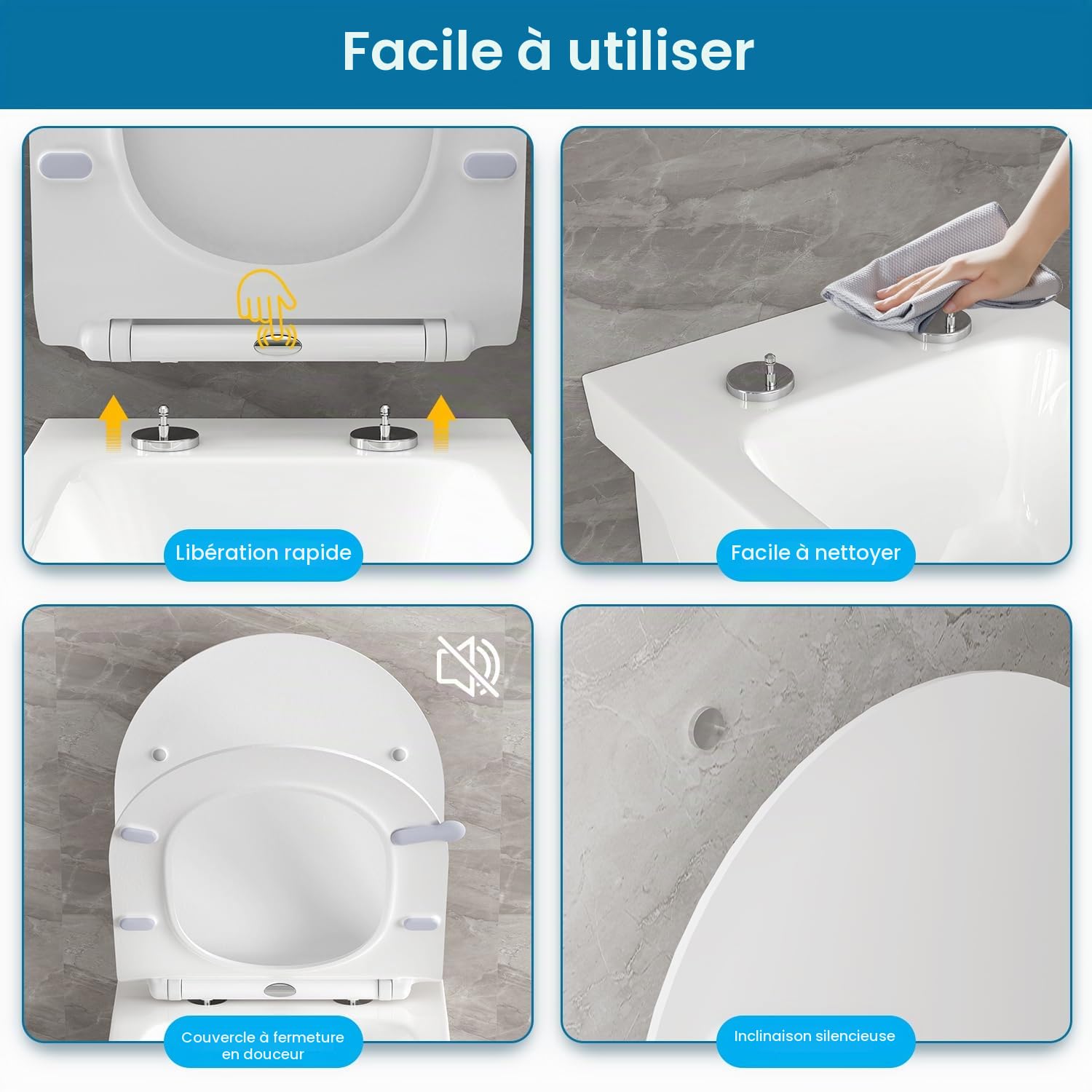 Facile à utiliser

Libération rapide

Facile à nettoyer

Couvercle à fermeture en douceur

Inclinaison silencieuse