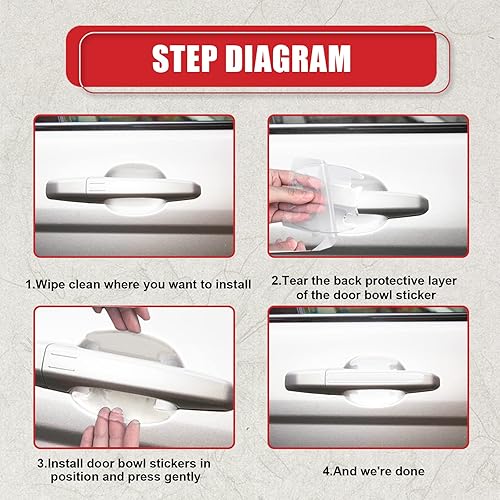 STEP DIAGRAM

1.Wipe clean where you want to install

2.Tear the back protective layer of the door bowl sticker

3.Install door bowl stickers in position and press gently

4.And we're done