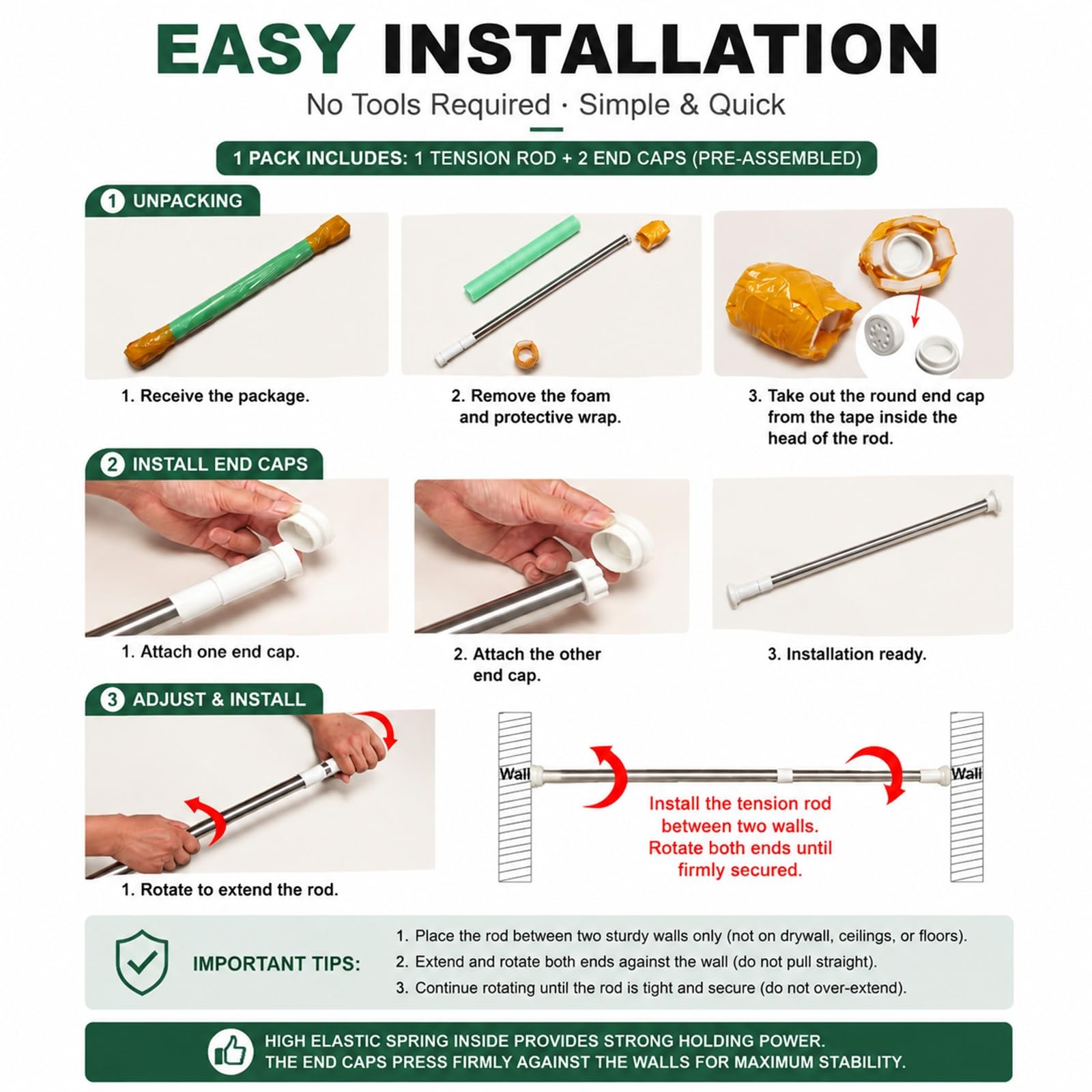 EASY INSTALLATION

No Tools Required · Simple & Quick

1 PACK INCLUDES: 1 TENSION ROD + 2 END CAPS (PRE-ASSEMBLED)

1 UNPACKING

1. Receive the package.

2. Remove the foam and protective wrap.

3. Take out the round end cap from the tape inside the head of the rod.

2 INSTALL END CAPS

1. Attach one end cap.

2. Attach the other end cap.

3. Installation ready.

3 ADJUST & INSTALL

1. Rotate to extend the rod.

Wall

Wall

Install the tension rod between two walls. Rotate both ends until firmly secured.

IMPORTANT TIPS:

1. Place the rod between two sturdy walls only (not on drywall, ceilings, or floors).
2. Extend and rotate both ends against the wall (do not pull straight).
3. Continue rotating until the rod is tight and secure (do not over-extend).

HIGH ELASTIC SPRING INSIDE PROVIDES STRONG HOLDING POWER.
THE END CAPS PRESS FIRMLY AGAINST THE WALLS FOR MAXIMUM STABILITY.