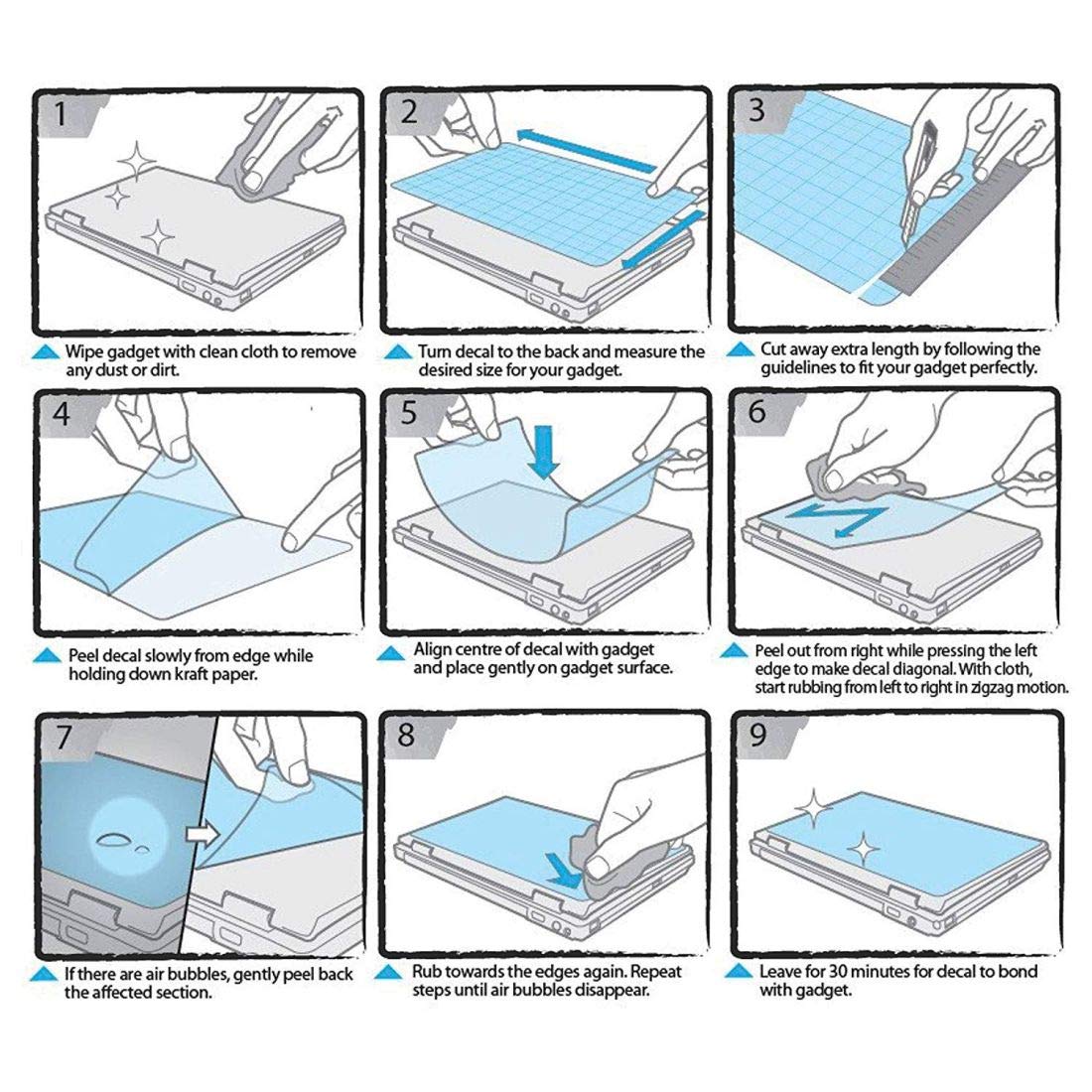 1

Wipe gadget with clean cloth to remove any dust or dirt.

2

Turn decal to the back and measure the desired size for your gadget.

3

Cut away extra length by following the guidelines to fit your gadget perfectly.

4

Peel decal slowly from edge while holding down kraft paper.

5

Align centre of decal with gadget and place gently on gadget surface.

6

Peel out from right while pressing the left edge to make decal diagonal. With cloth, start rubbing from left to right in zigzag motion.

7

If there are air bubbles, gently peel back the affected section.

8

Rub towards the edges again. Repeat steps until air bubbles disappear.

9

Leave for 30 minutes for decal to bond with gadget.