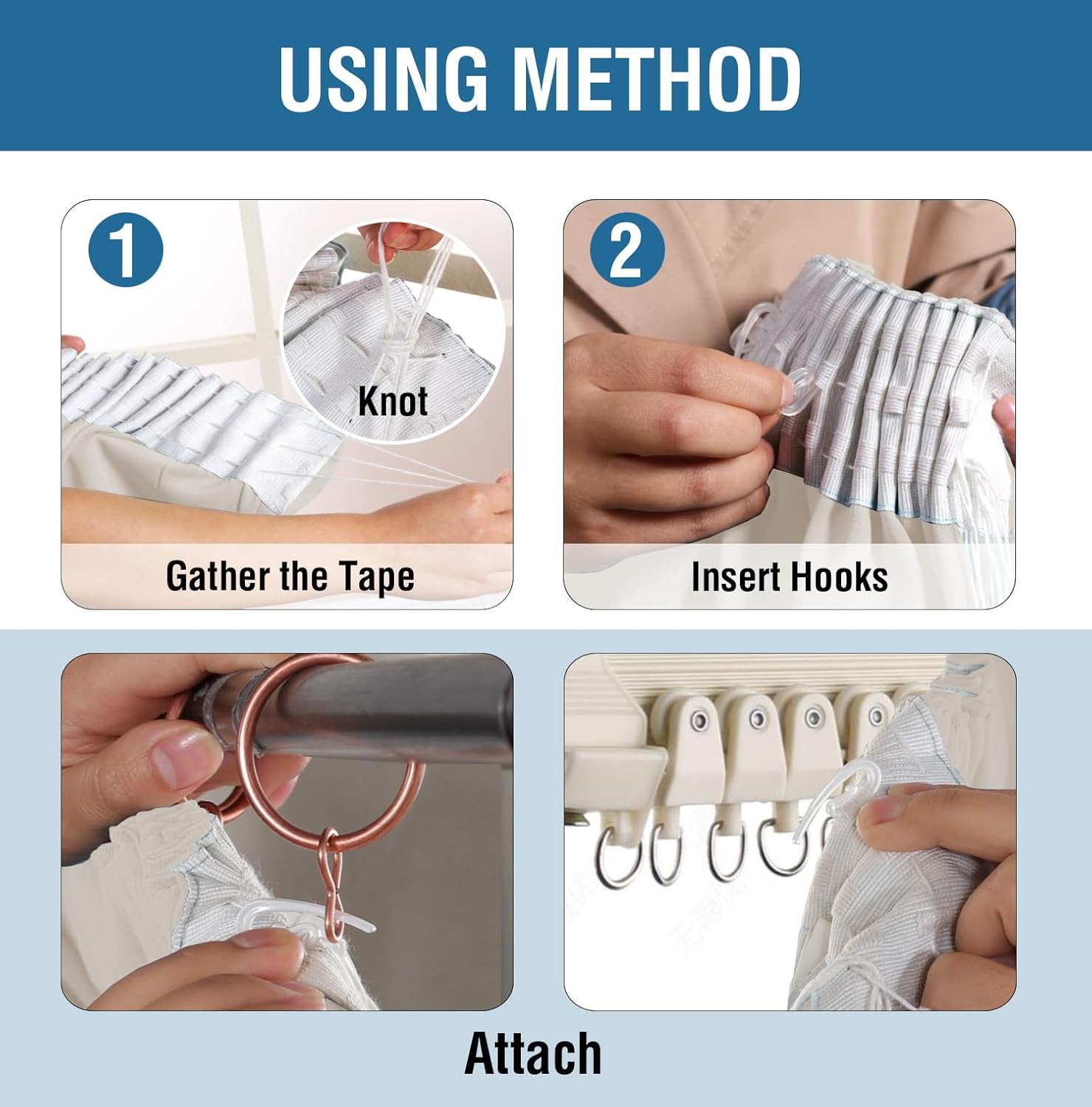 USING METHOD

1

Knot

Gather the Tape

2

Insert Hooks

Attach