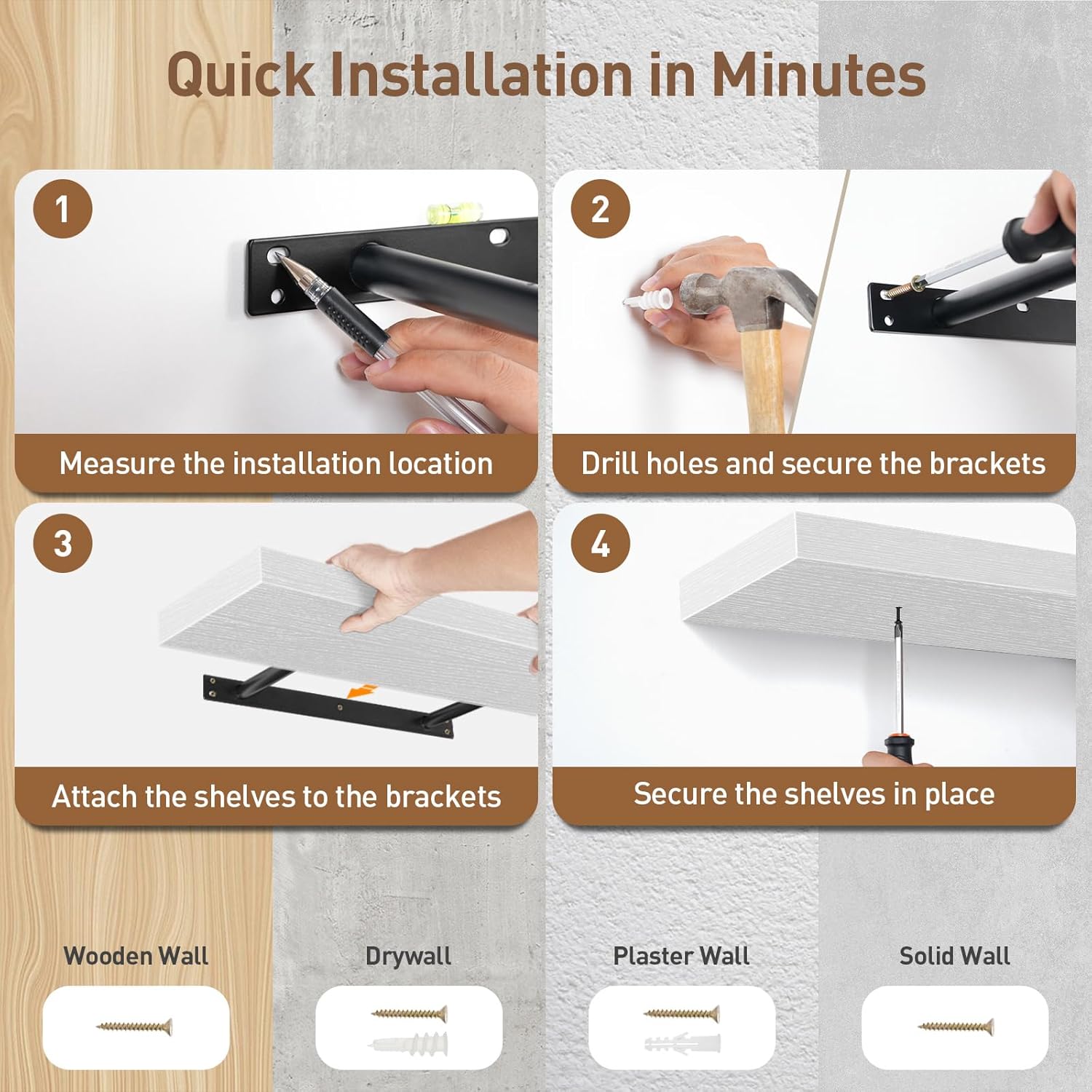 Quick Installation in Minutes

1

Measure the installation location

2

Drill holes and secure the brackets

3

Attach the shelves to the brackets

4

Secure the shelves in place

Wooden Wall

Drywall

Plaster Wall

Solid Wall