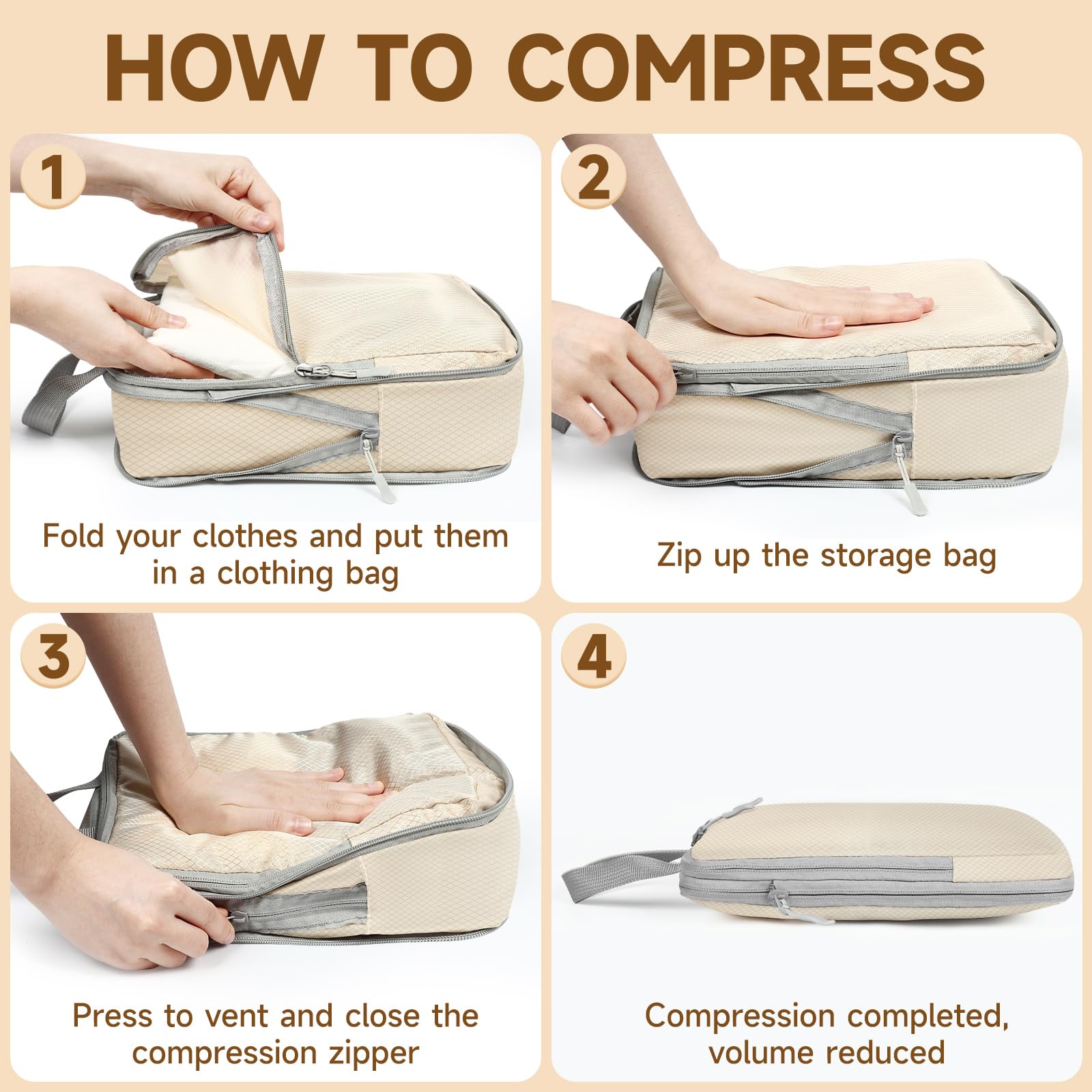 HOW TO COMPRESS

1

Fold your clothes and put them in a clothing bag

2

Zip up the storage bag

3

Press to vent and close the compression zipper

4

Compression completed, volume reduced