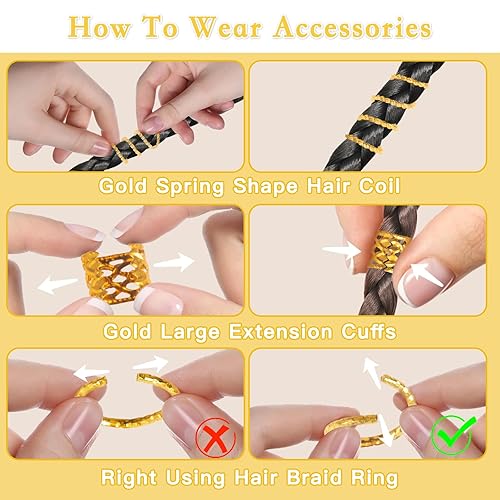 How To Wear Accessories

Gold Spring Shape Hair Coil

Gold Large Extension Cuffs

Right Using Hair Braid Ring