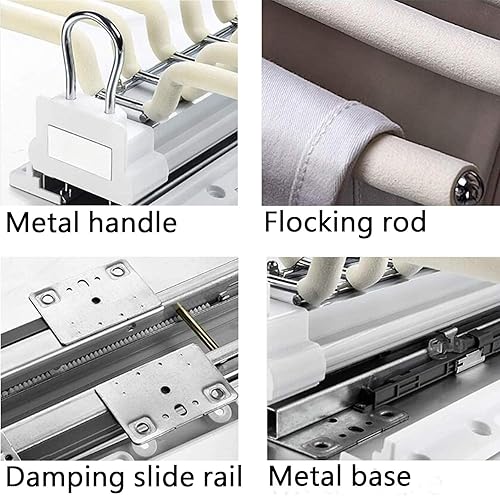 Metal handle

Flocking rod

Damping slide rail

Metal base