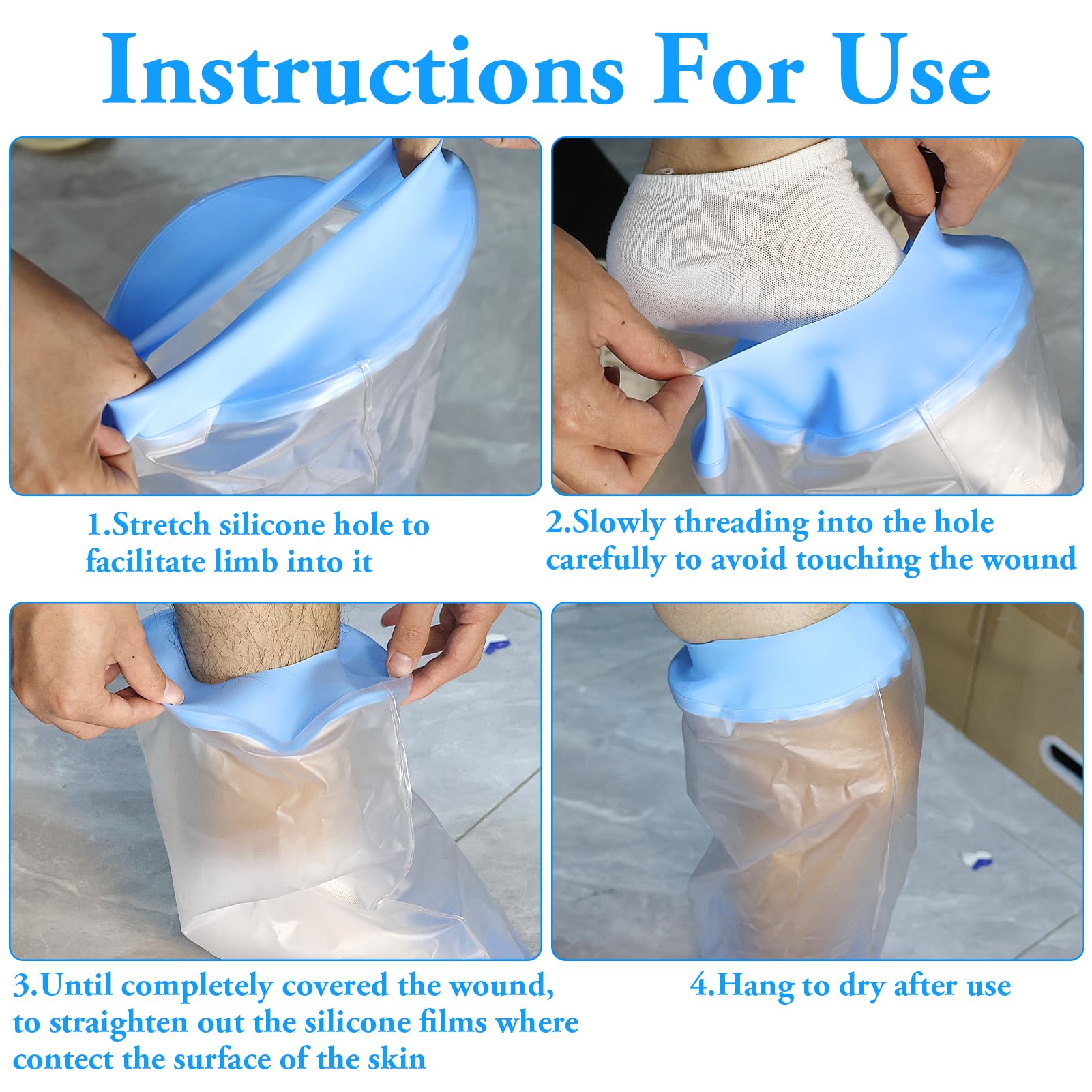 Instructions For Use

1.Stretch silicone hole to facilitate limb into it

2.Slowly threading into the hole carefully to avoid touching the wound

3.Until completely covered the wound, to straighten out the silicone films where contect the surface of the skin

4.Hang to dry after use