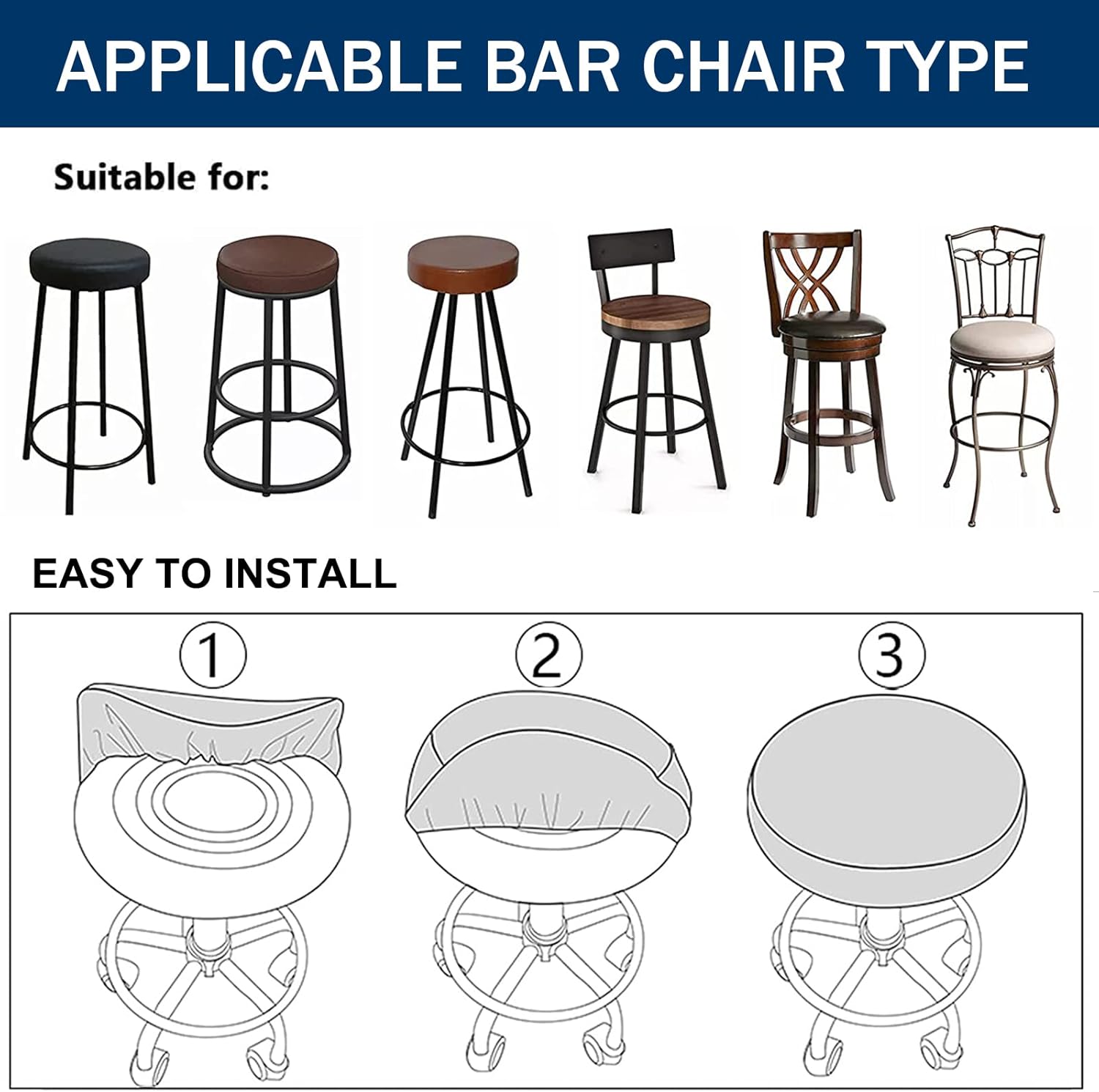 APPLICABLE BAR CHAIR TYPE

Suitable for:

EASY TO INSTALL

1

2

3