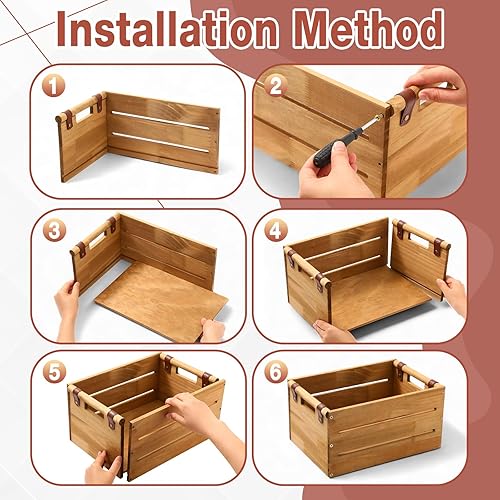 Installation Method

1

2

3

4

5

6