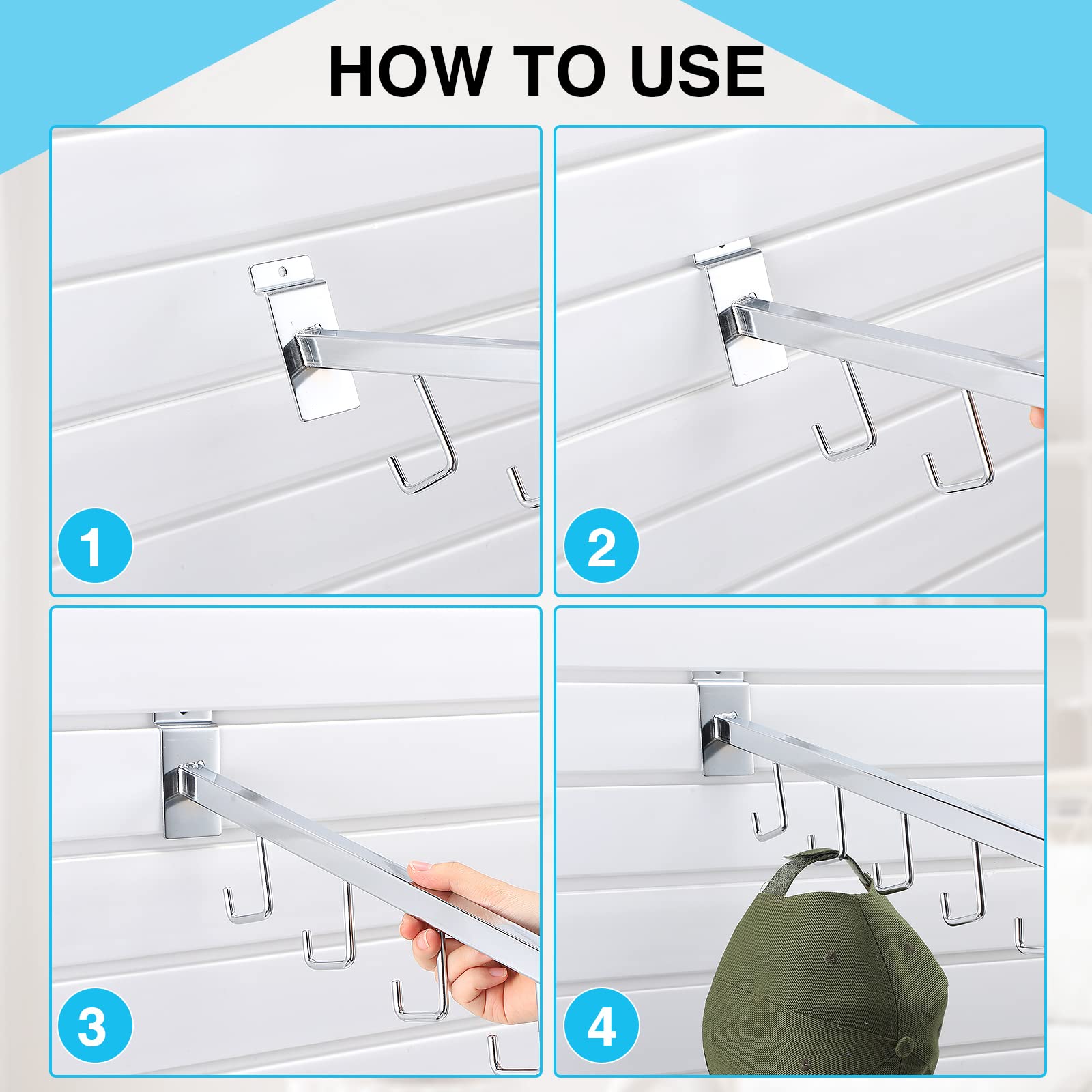 HOW TO USE

1

2

3

4