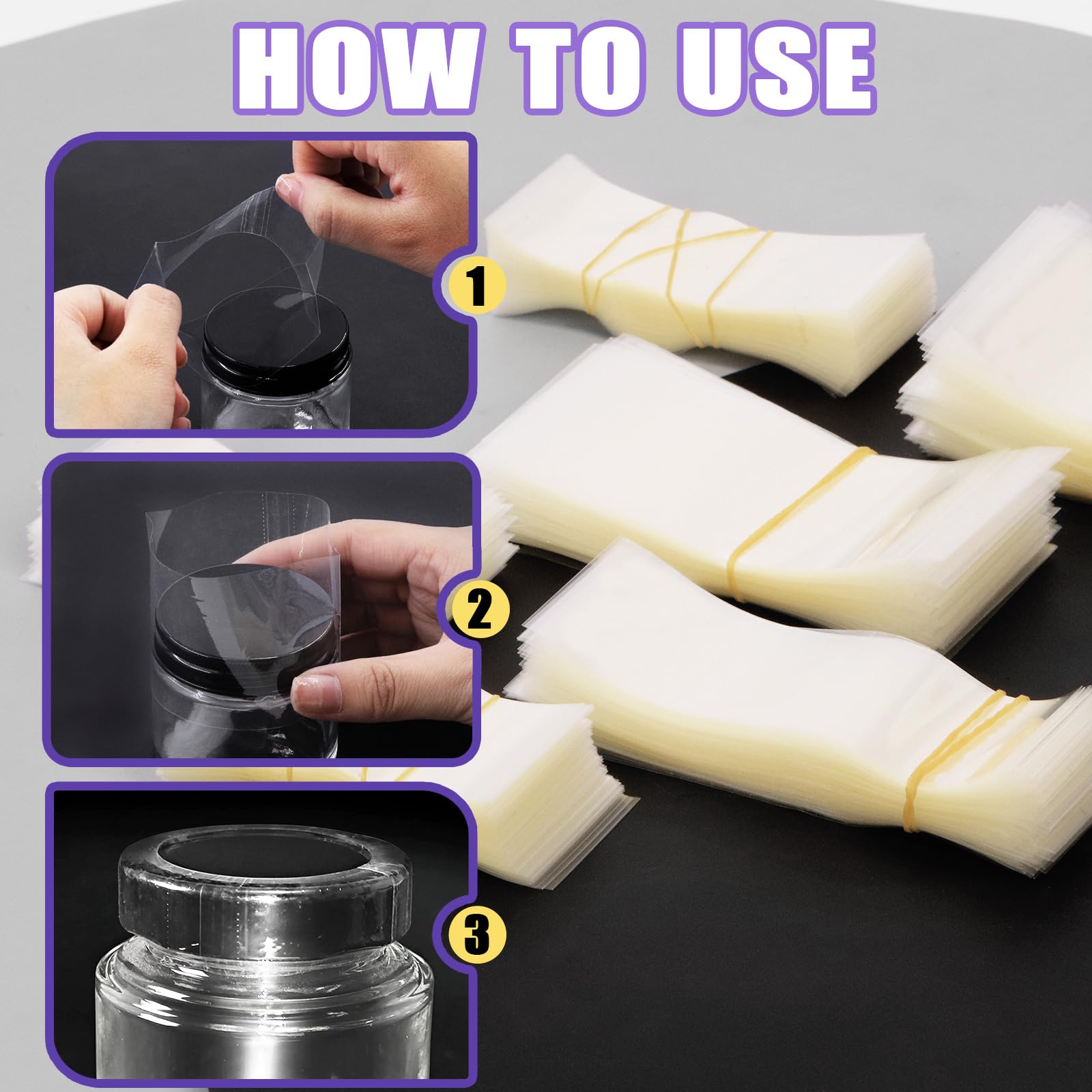 HOW TO USE

1

2

3