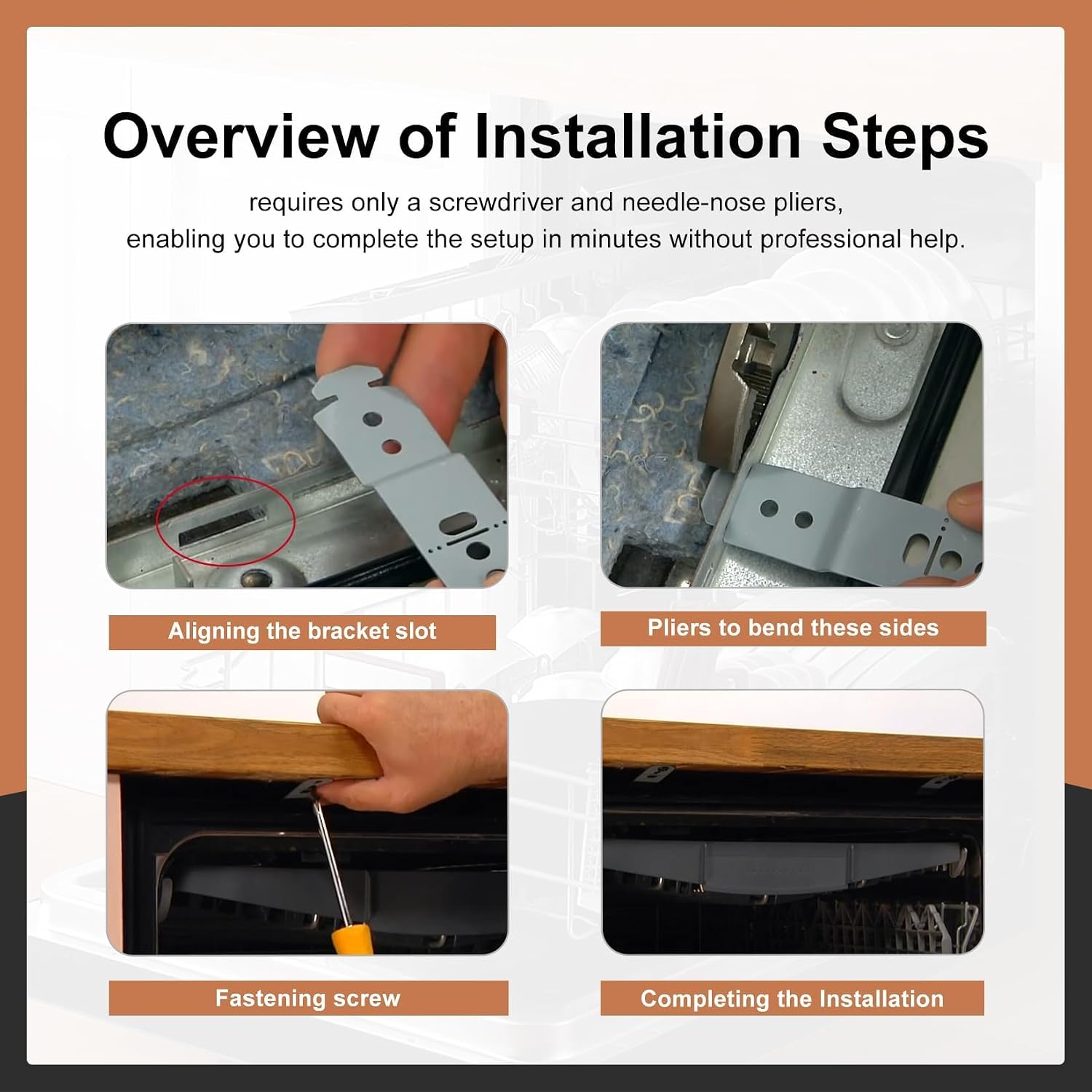 Overview of Installation Steps

requires only a screwdriver and needle-nose pliers, enabling you to complete the setup in minutes without professional help.

Aligning the bracket slot

Pliers to bend these sides

Fastening screw

Completing the Installation