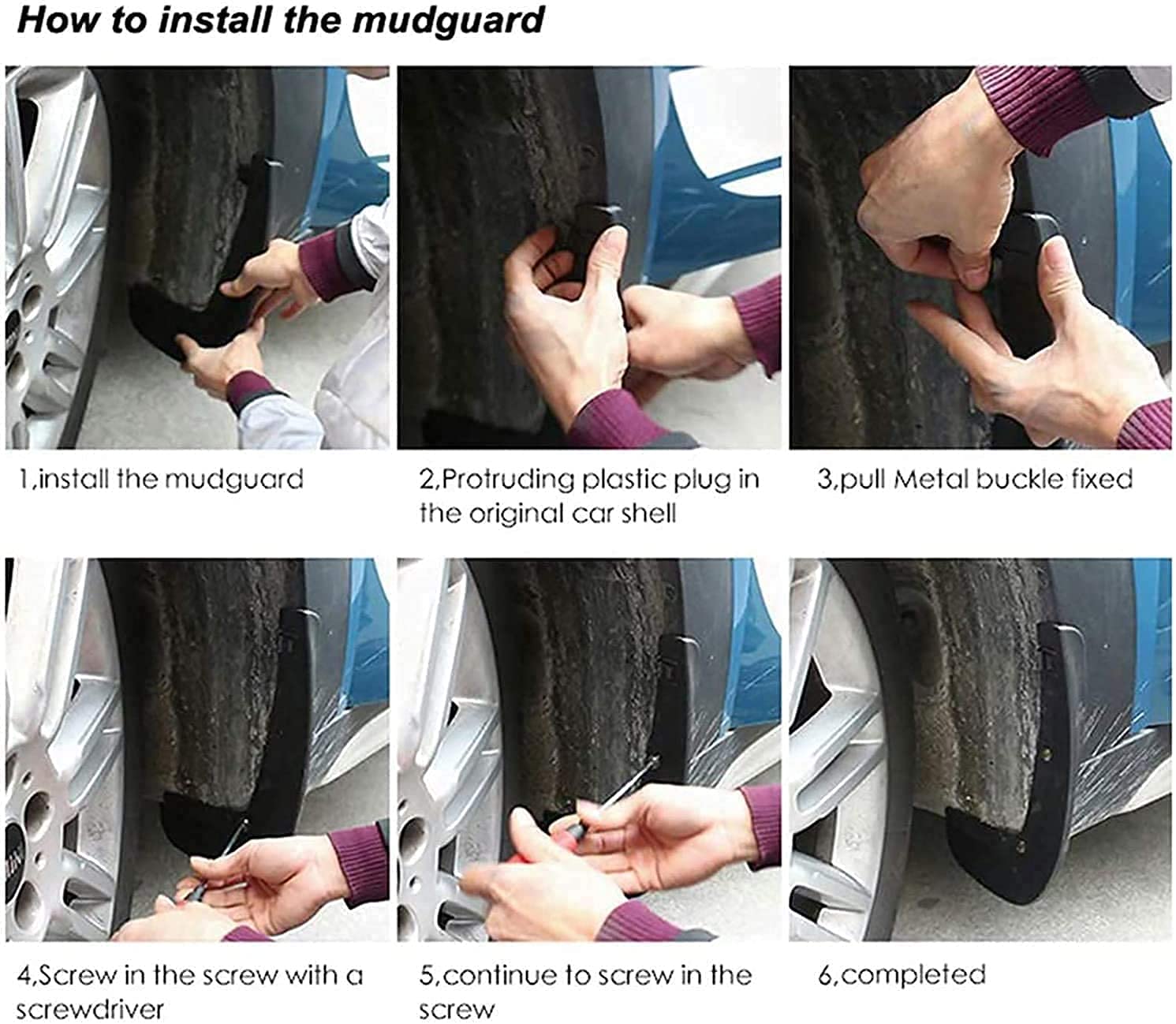 How to install the mudguard

1,install the mudguard

2,Protruding plastic plug in the original car shell

3,pull Metal buckle fixed

4,Screw in the screw with a screwdriver

5,continue to screw in the screw

6,completed