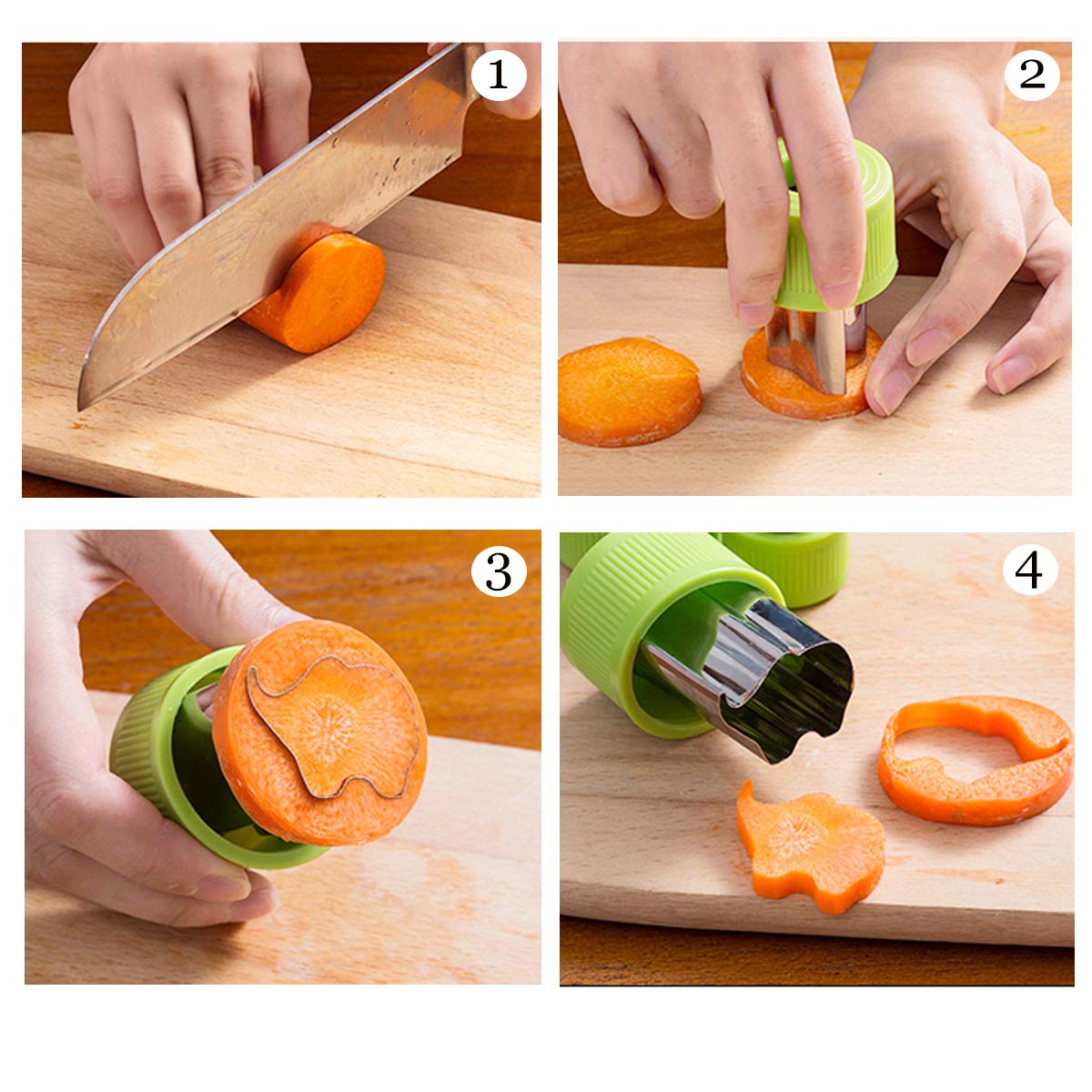 1

2

3

4