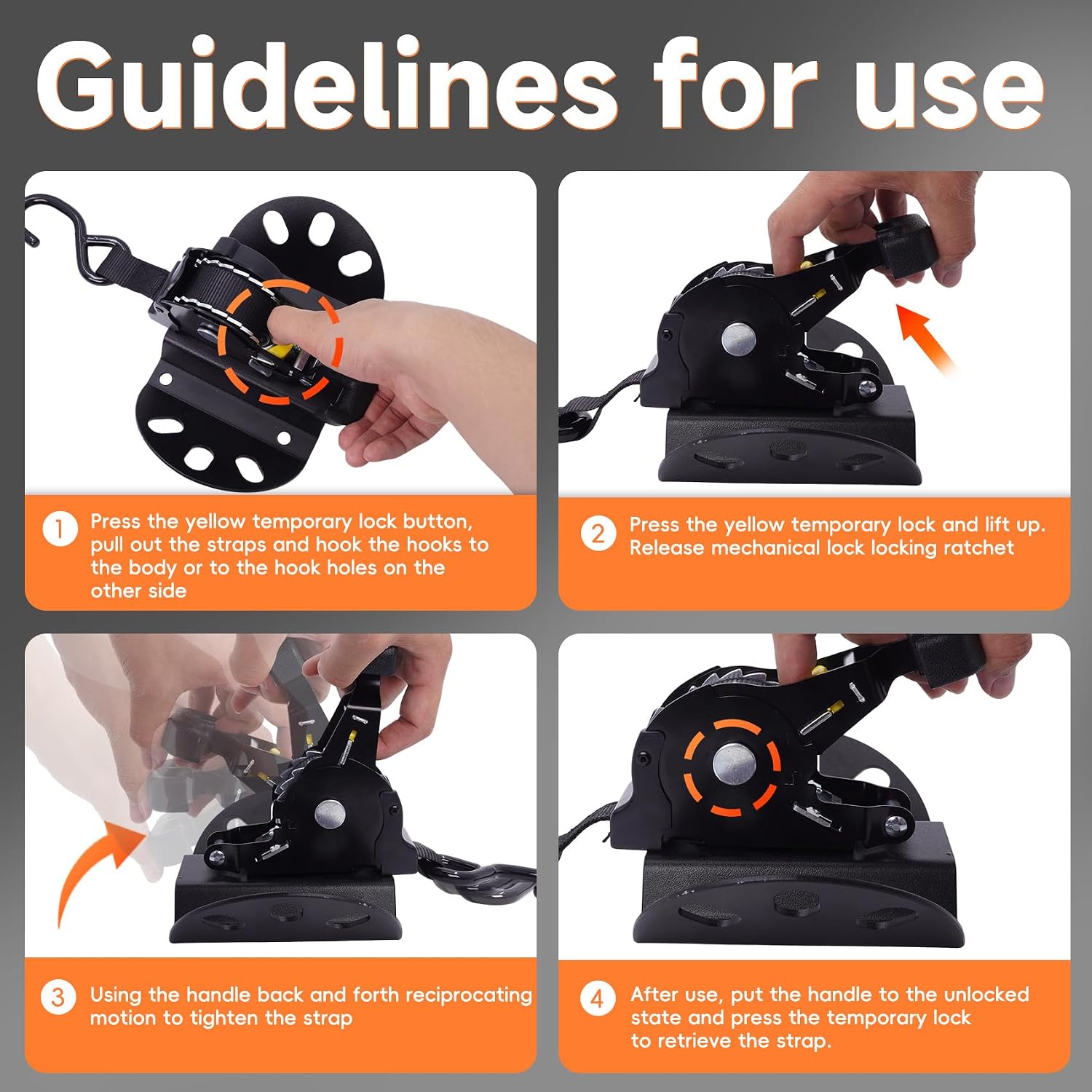 Guidelines for use

1 Press the yellow temporary lock button, pull out the straps and hook the hooks to the body or to the hook holes on the other side

2 Press the yellow temporary lock and lift up. Release mechanical lock locking ratchet

3 Using the handle back and forth reciprocating motion to tighten the strap

4 After use, put the handle to the unlocked state and press the temporary lock to retrieve the strap.