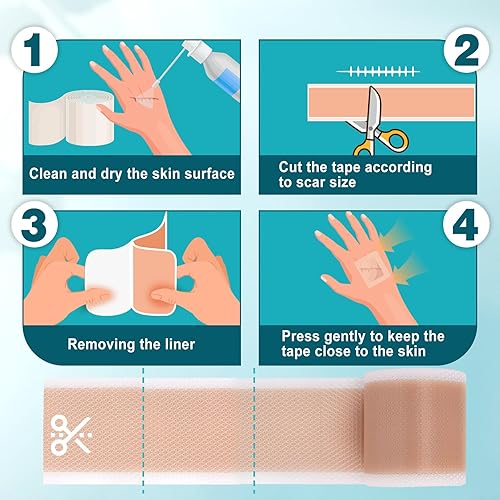 1

Clean and dry the skin surface

2

Cut the tape according to scar size

3

Removing the liner

4

Press gently to keep the tape close to the skin