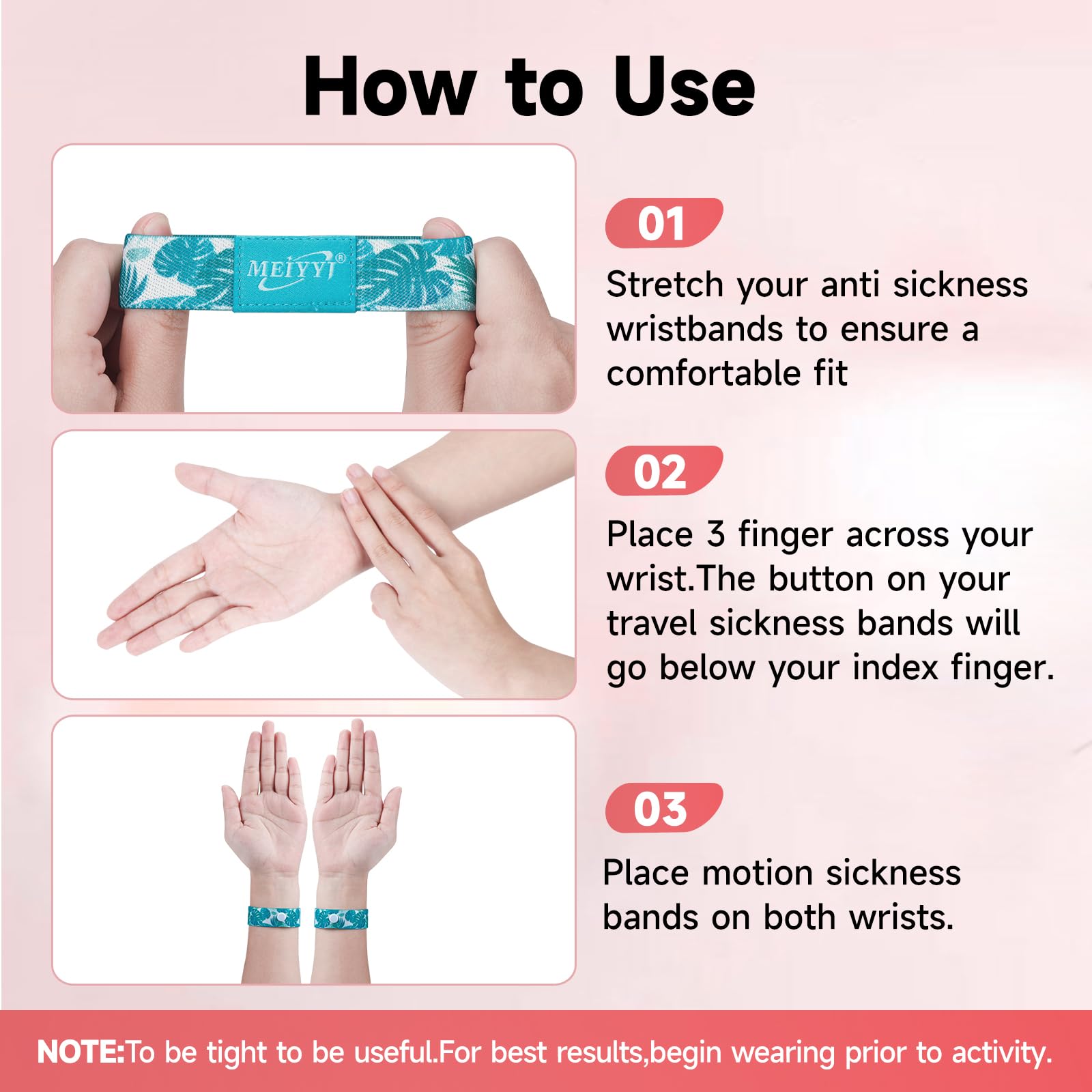 How to Use

MEIYYJ®

01

Stretch your anti sickness wristbands to ensure a comfortable fit

02

Place 3 finger across your wrist.The button on your travel sickness bands will go below your index finger.

03

Place motion sickness bands on both wrists.

NOTE:To be tight to be useful.For best results,begin wearing prior to activity.