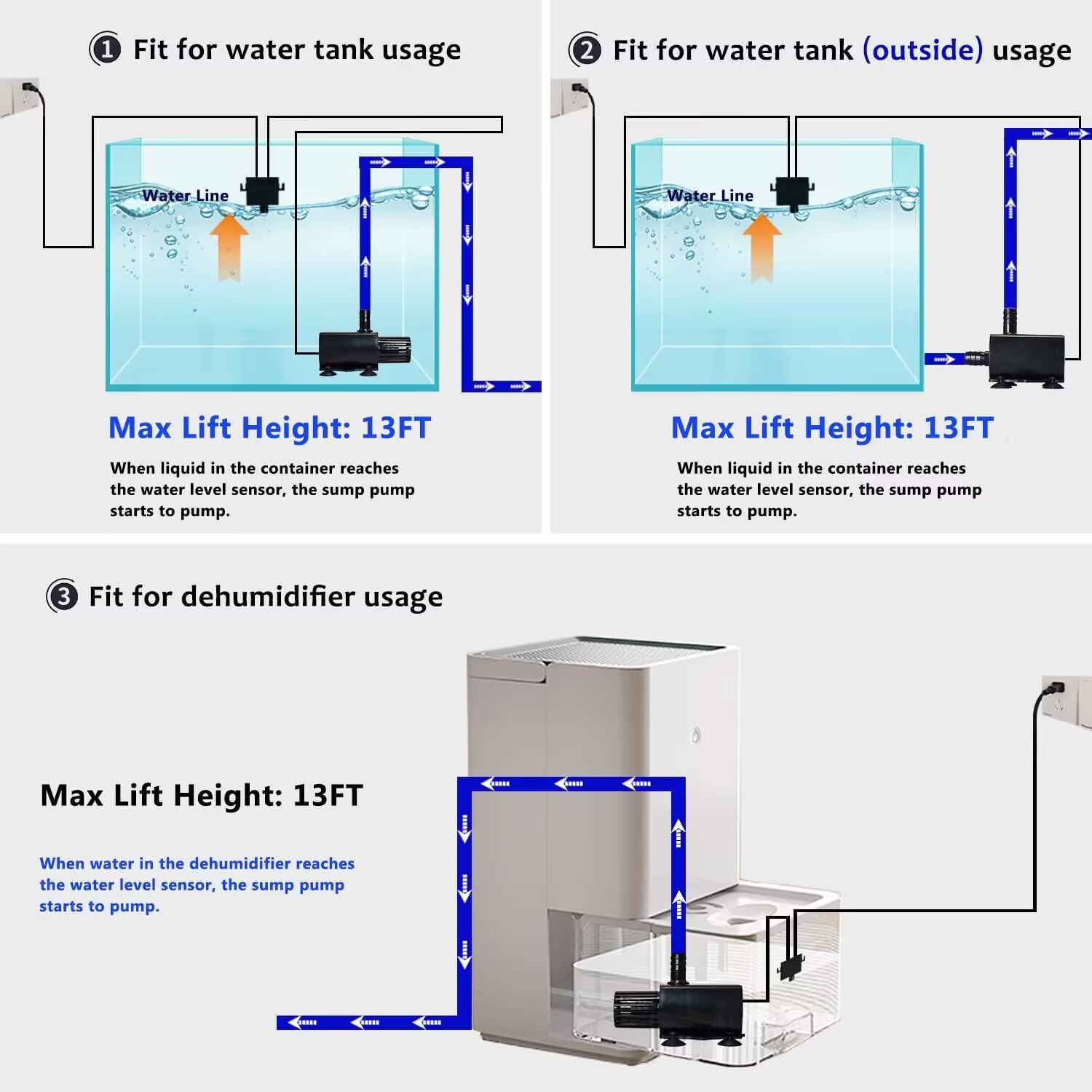 ❶ Fit for water tank usage

Water Line

Max Lift Height: 13FT

When liquid in the container reaches the water level sensor, the sump pump starts to pump.

❷ Fit for water tank (outside) usage

Water Line

Max Lift Height: 13FT

When liquid in the container reaches the water level sensor, the sump pump starts to pump.

❸ Fit for dehumidifier usage

Max Lift Height: 13FT

When water in the dehumidifier reaches the water level sensor, the sump pump starts to pump.