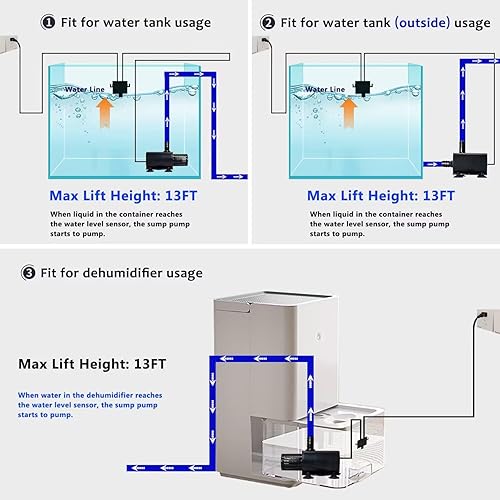 ❶ Fit for water tank usage

Water Line

Max Lift Height: 13FT

When liquid in the container reaches the water level sensor, the sump pump starts to pump.

❷ Fit for water tank (outside) usage

Water Line

Max Lift Height: 13FT

When liquid in the container reaches the water level sensor, the sump pump starts to pump.

❸ Fit for dehumidifier usage

Max Lift Height: 13FT

When water in the dehumidifier reaches the water level sensor, the sump pump starts to pump.