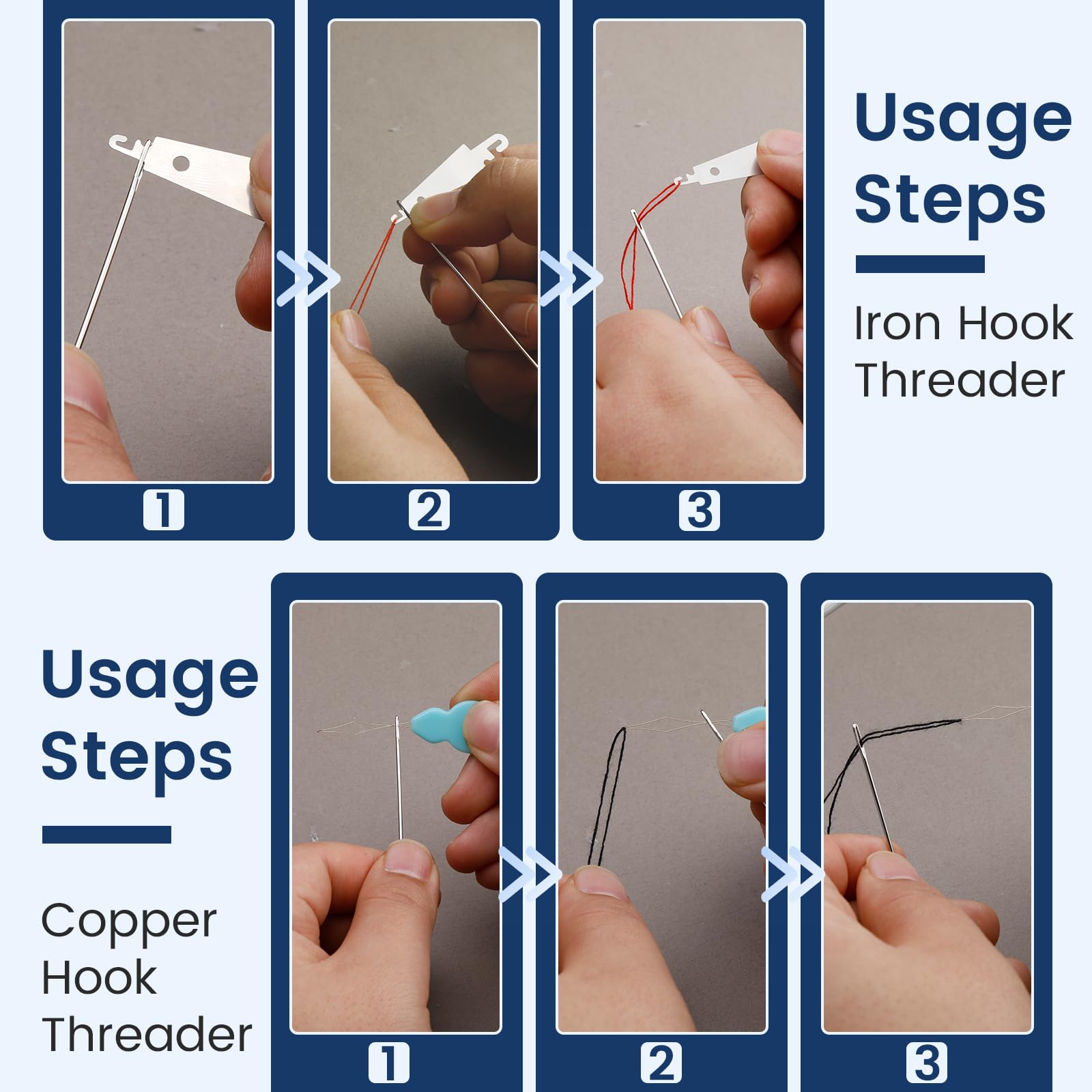 1
2
3

Usage Steps

Iron Hook Threader

Usage Steps

Copper Hook Threader

1
2
3