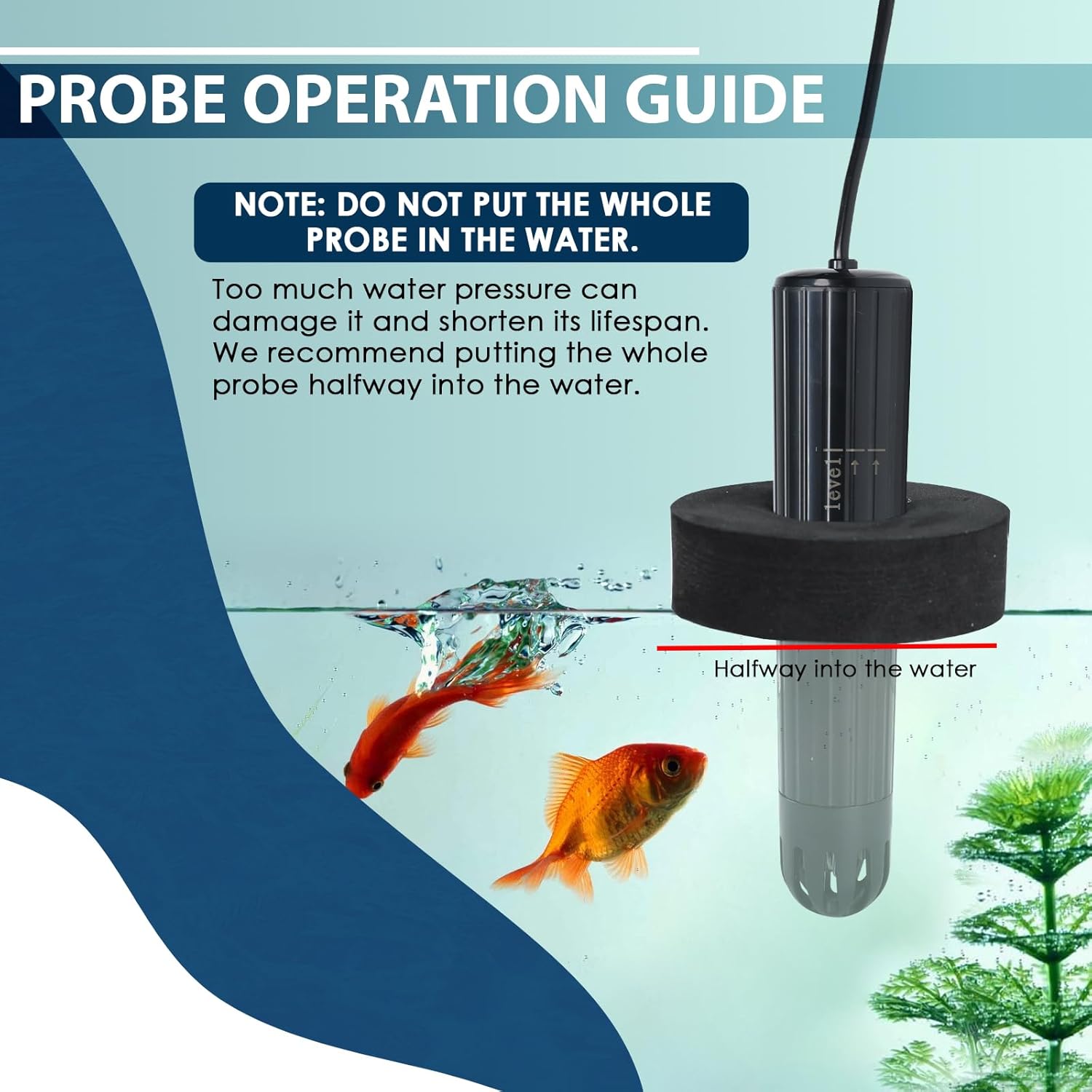 PROBE OPERATION GUIDE

NOTE: DO NOT PUT THE WHOLE PROBE IN THE WATER.

Too much water pressure can damage it and shorten its lifespan. We recommend putting the whole probe halfway into the water.

level

Halfway into the water