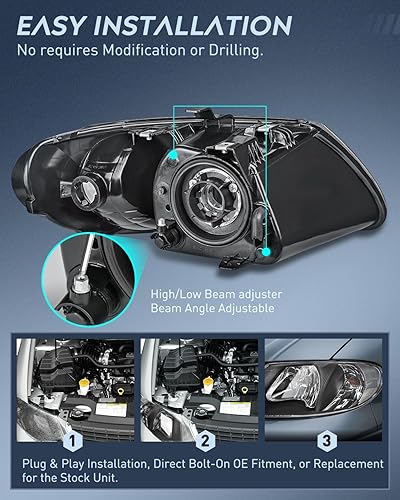 EASY INSTALLATION
No requires Modification or Drilling.

High/Low Beam adjuster
Beam Angle Adjustable

1

2

3

Plug & Play Installation, Direct Bolt-On OE Fitment, or Replacement for the Stock Unit.