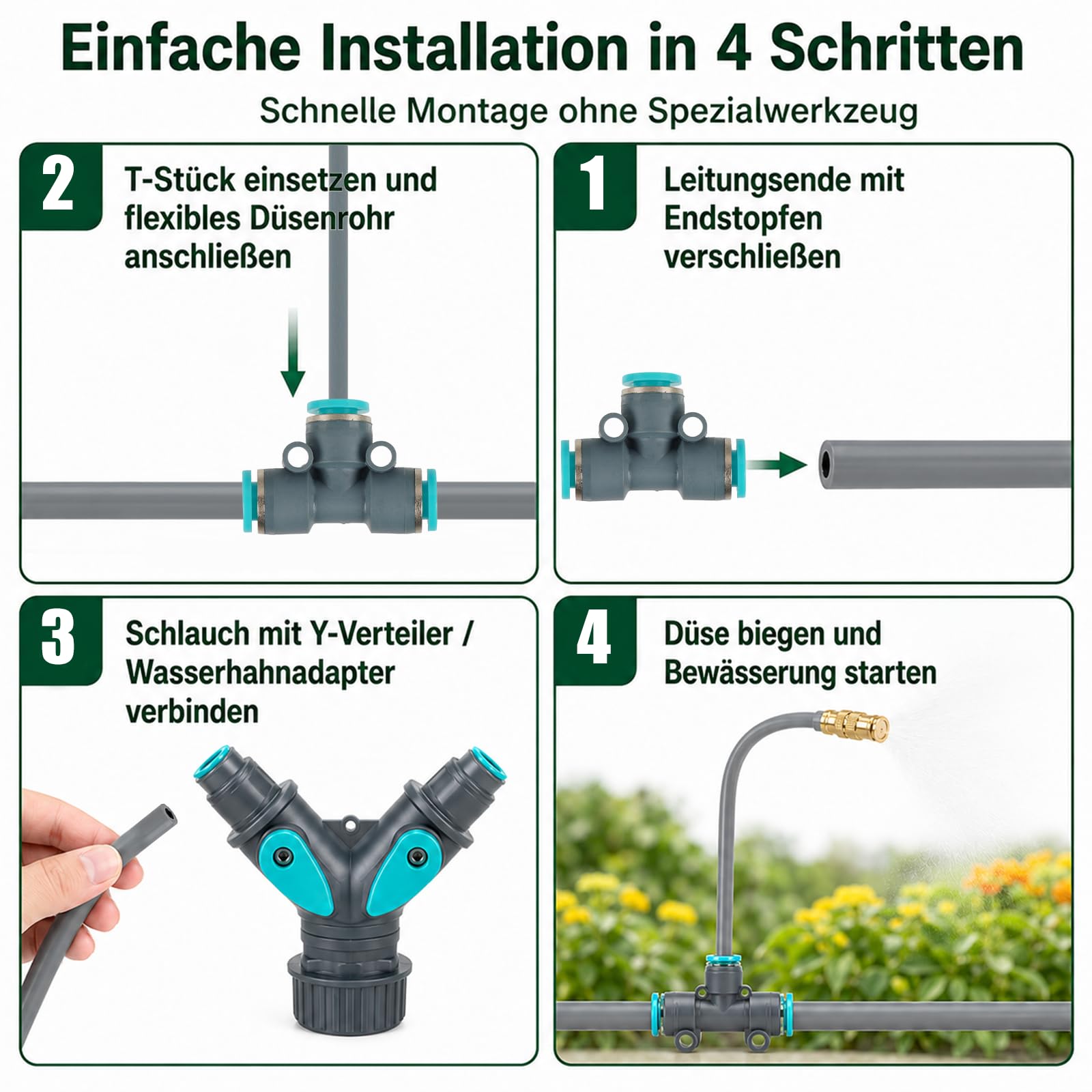 Einfache Installation in 4 Schritten

Schnelle Montage ohne Spezialwerkzeug

2 T-Stück einsetzen und flexibles Düsenrohr anschließen

1 Leitungsende mit Endstopfen verschließen

3 Schlauch mit Y-Verteiler / Wasserhahnadapter verbinden

4 Düse biegen und Bewässerung starten