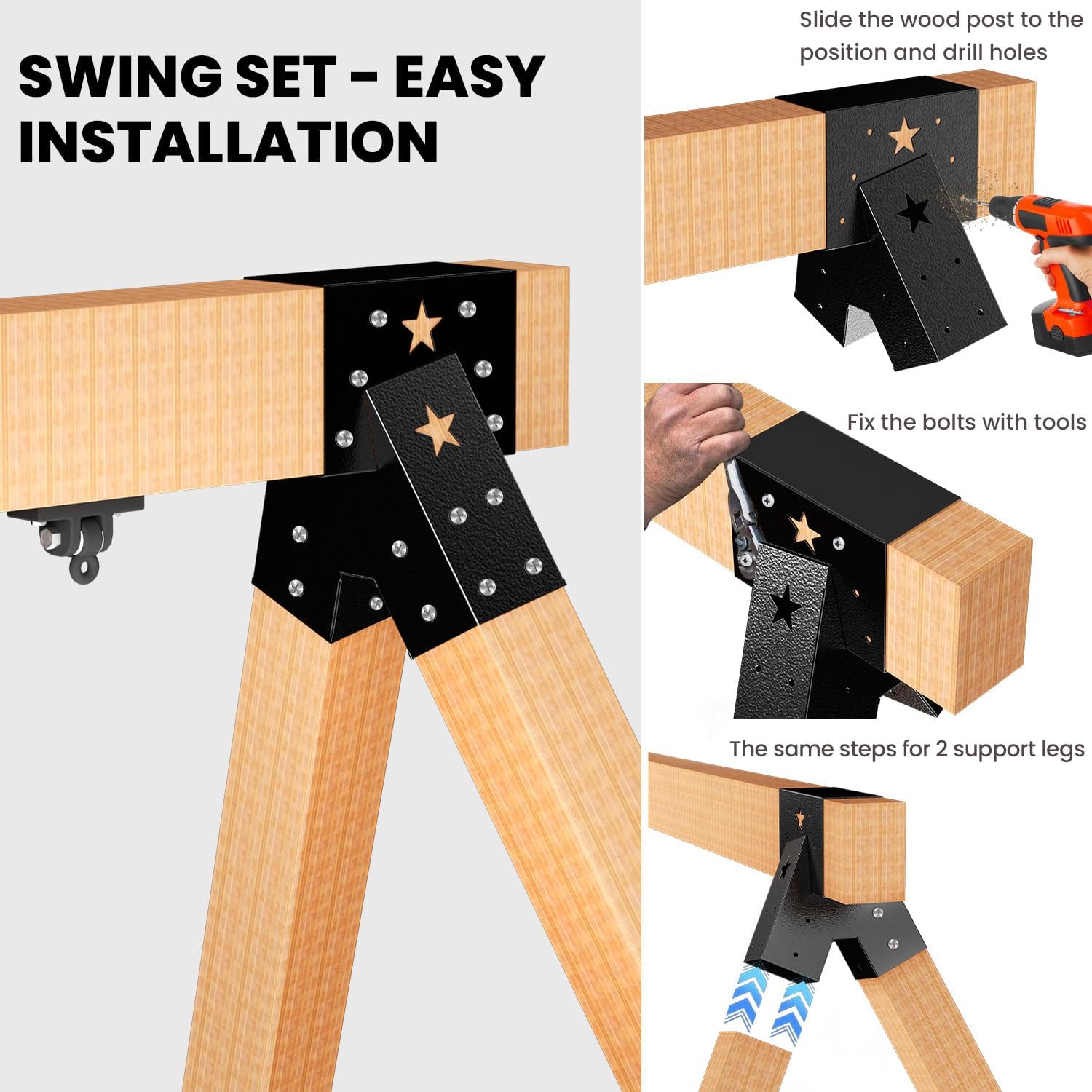 SWING SET – EASY INSTALLATION

Slide the wood post to the position and drill holes

Fix the bolts with tools

The same steps for 2 support legs