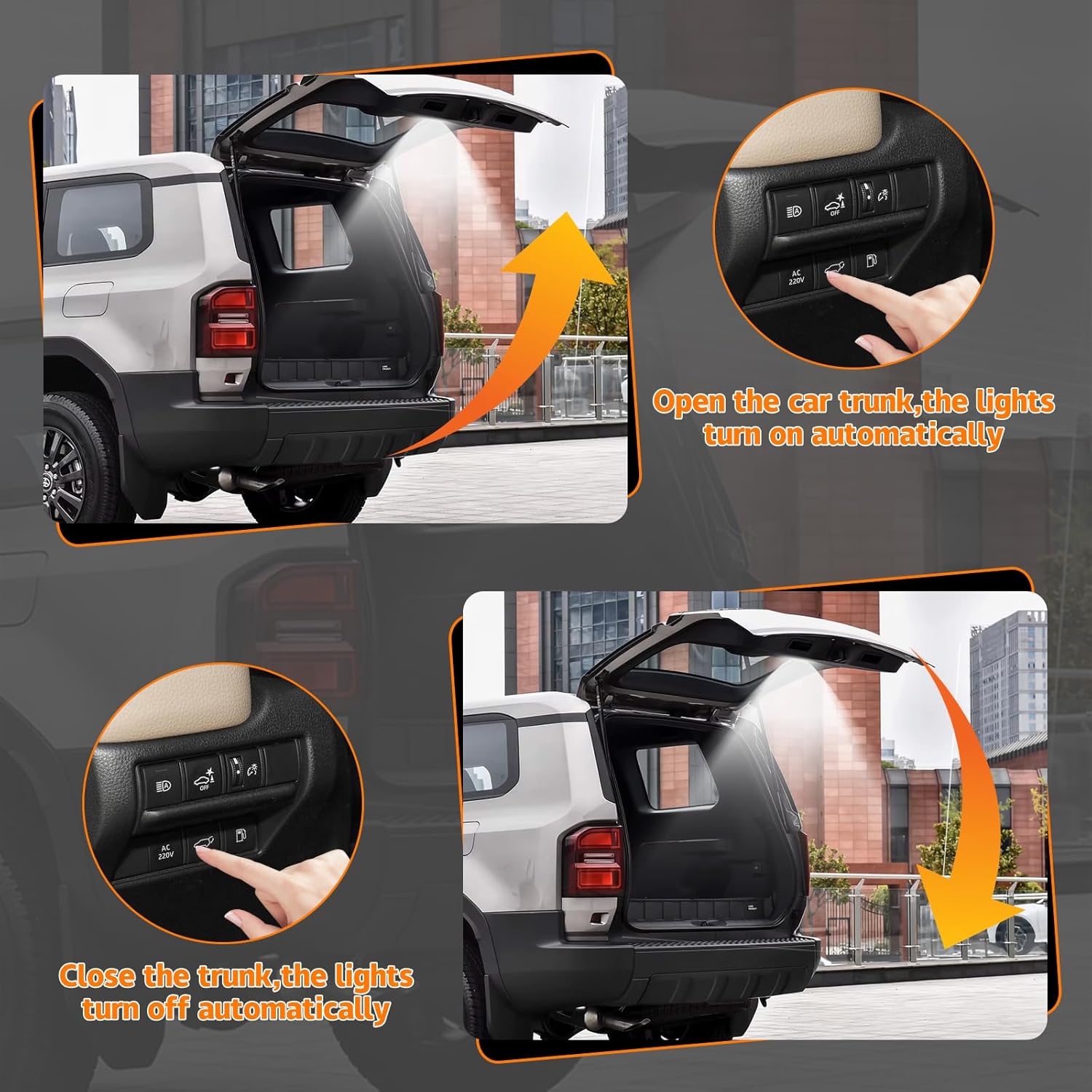 OFF

AC 220V

Open the car trunk,the lights turn on automatically

OFF

AC 220V

Close the trunk,the lights turn off automatically