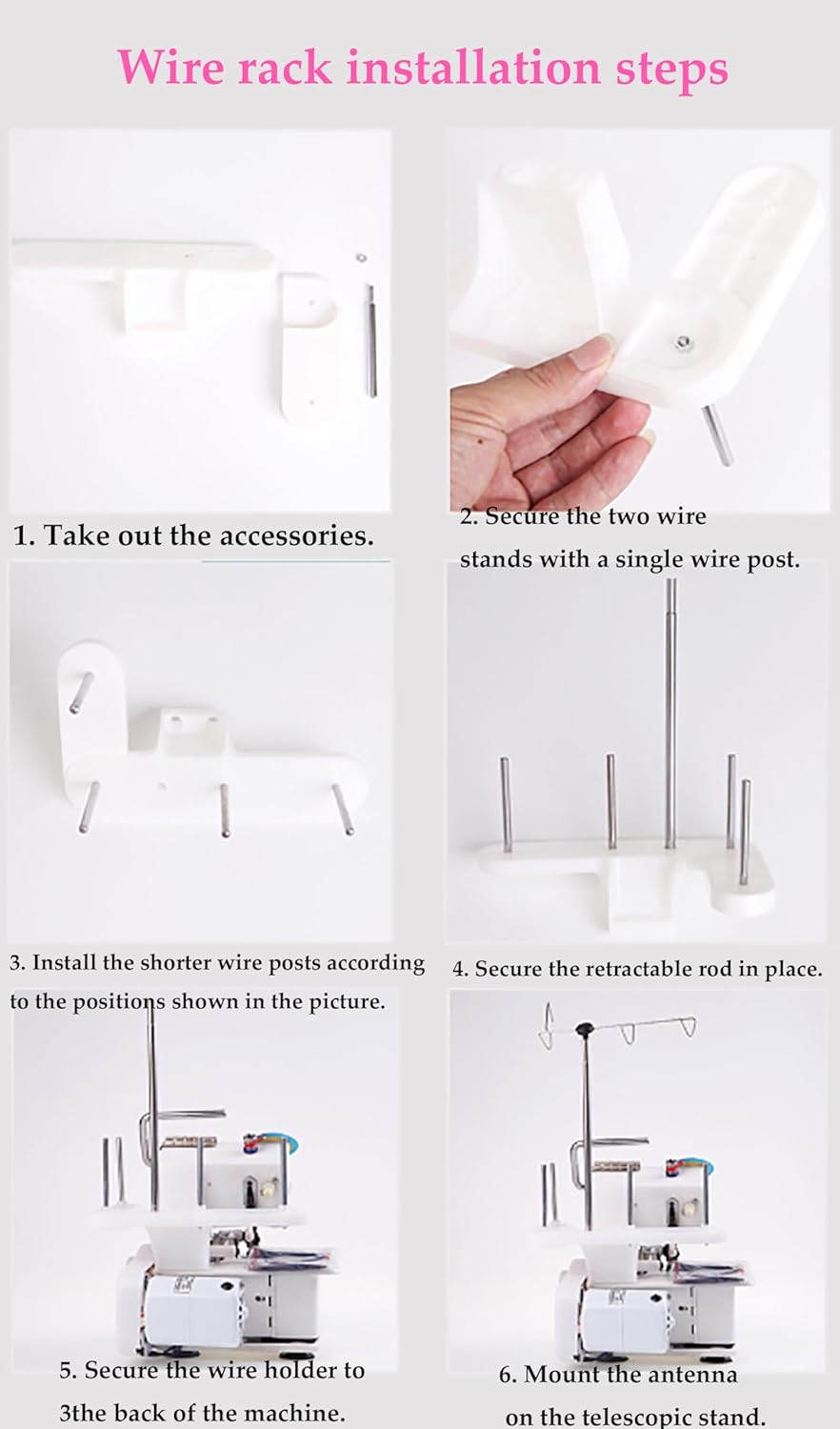 Wire rack installation steps

1. Take out the accessories.

2. Secure the two wire stands with a single wire post.

3. Install the shorter wire posts according to the positions shown in the picture.

4. Secure the retractable rod in place.

5. Secure the wire holder to 3the back of the machine.

6. Mount the antenna on the telescopic stand.