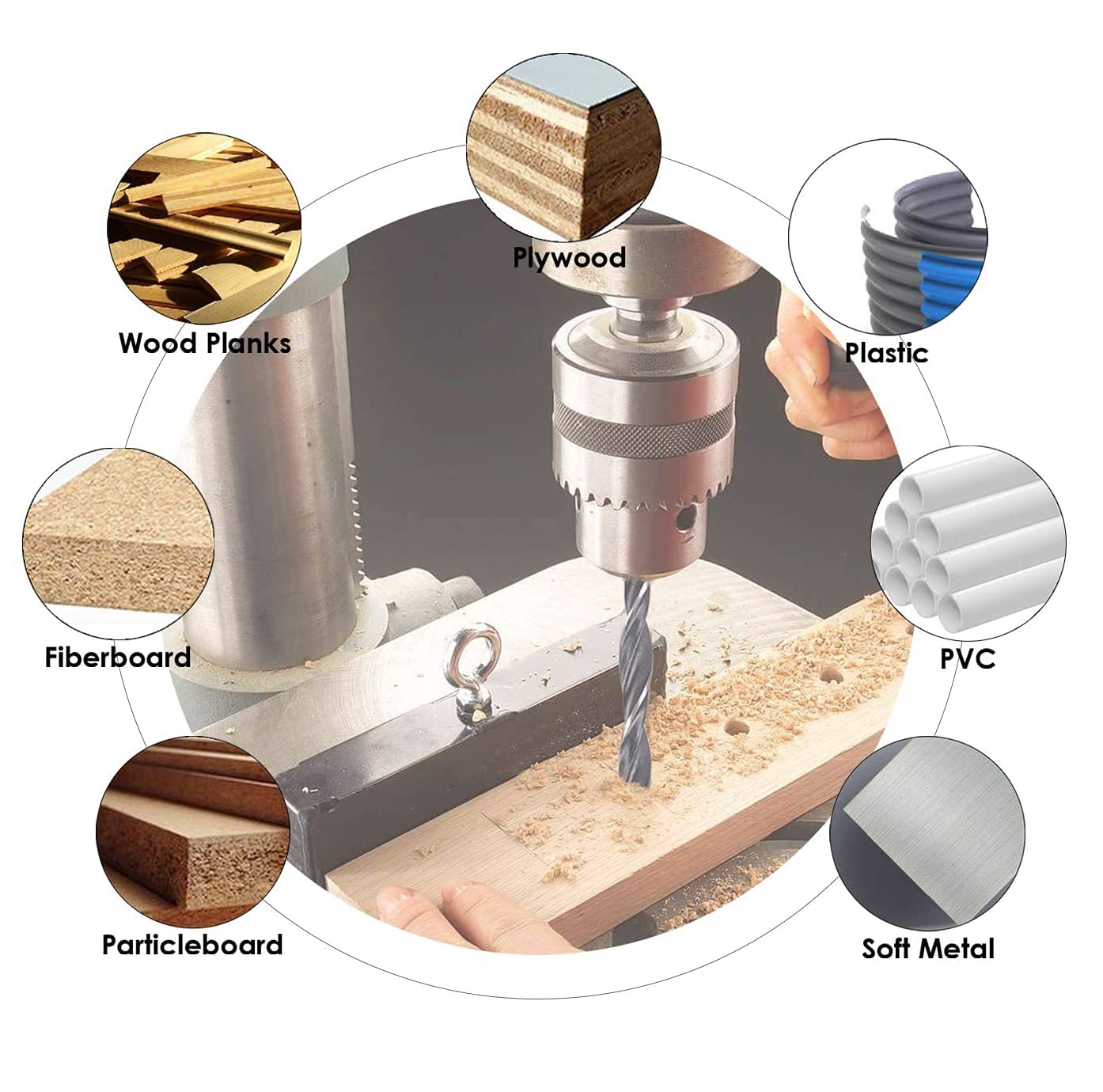 Plywood

Wood Planks

Plastic

Fiberboard

PVC

Particleboard

Soft Metal