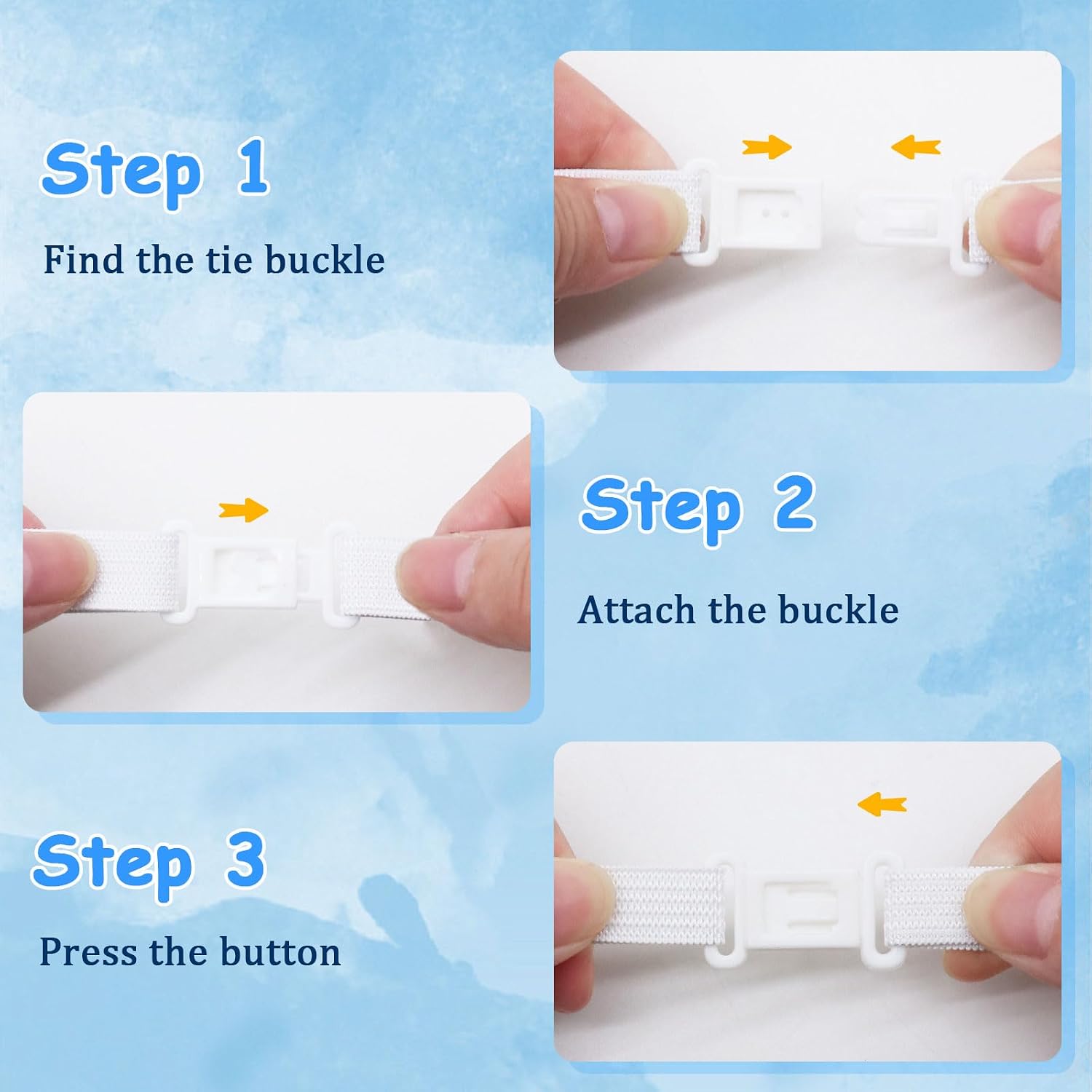 Step 1

Find the tie buckle

Step 2

Attach the buckle

Step 3

Press the button