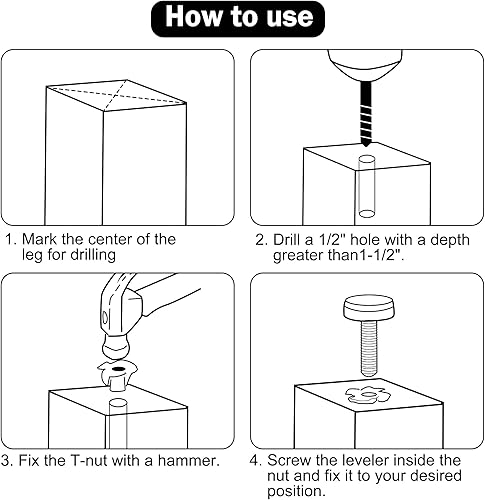 How to use

1. Mark the center of the leg for drilling

2. Drill a 1/2" hole with a depth greater than1-1/2".

3. Fix the T-nut with a hammer.

4. Screw the leveler inside the nut and fix it to your desired position.