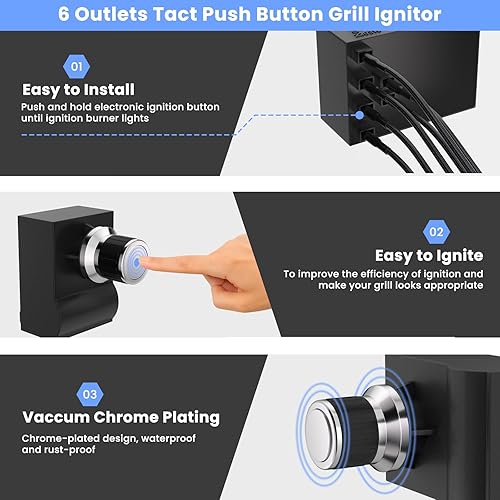 6 Outlets Tact Push Button Grill Ignitor

01

Easy to Install

Push and hold electronic ignition button until ignition burner lights

02

Easy to Ignite

To improve the efficiency of ignition and make your grill looks appropriate

03

Vaccum Chrome Plating

Chrome-plated design, waterproof and rust-proof