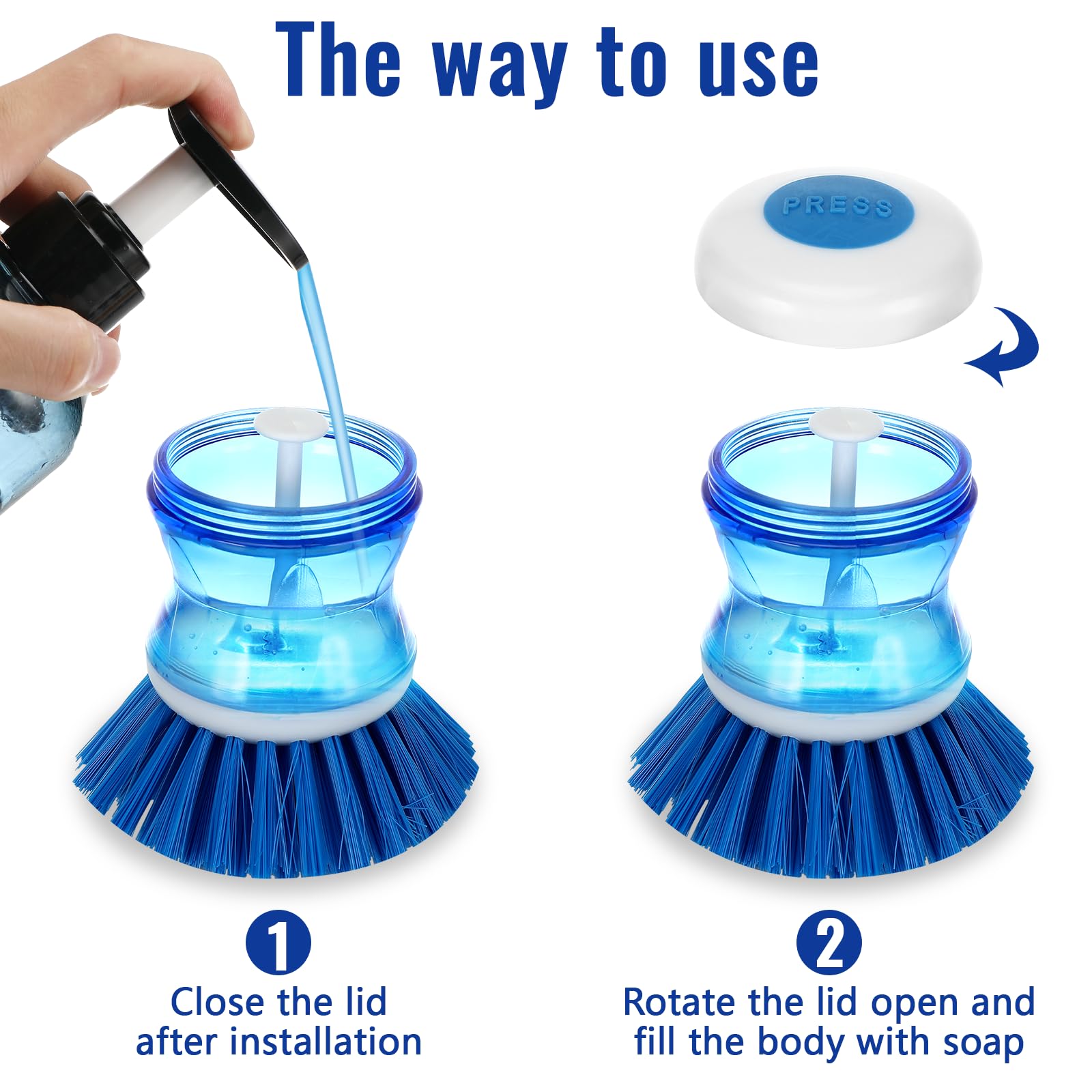 The way to use

PRESS

1
Close the lid after installation

2
Rotate the lid open and fill the body with soap