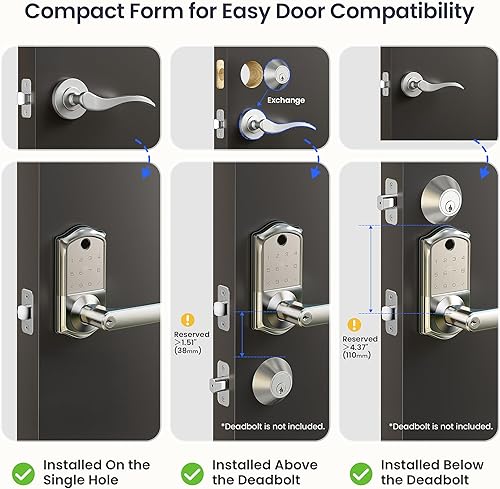 Compact Form for Easy Door Compatibility

Exchange

Reserved
>1.51"
(38mm)

*Deadbolt is not included.

Reserved
>4.37"
(110mm)

*Deadbolt is not included.

Installed On the Single Hole

Installed Above the Deadbolt

Installed Below the Deadbolt